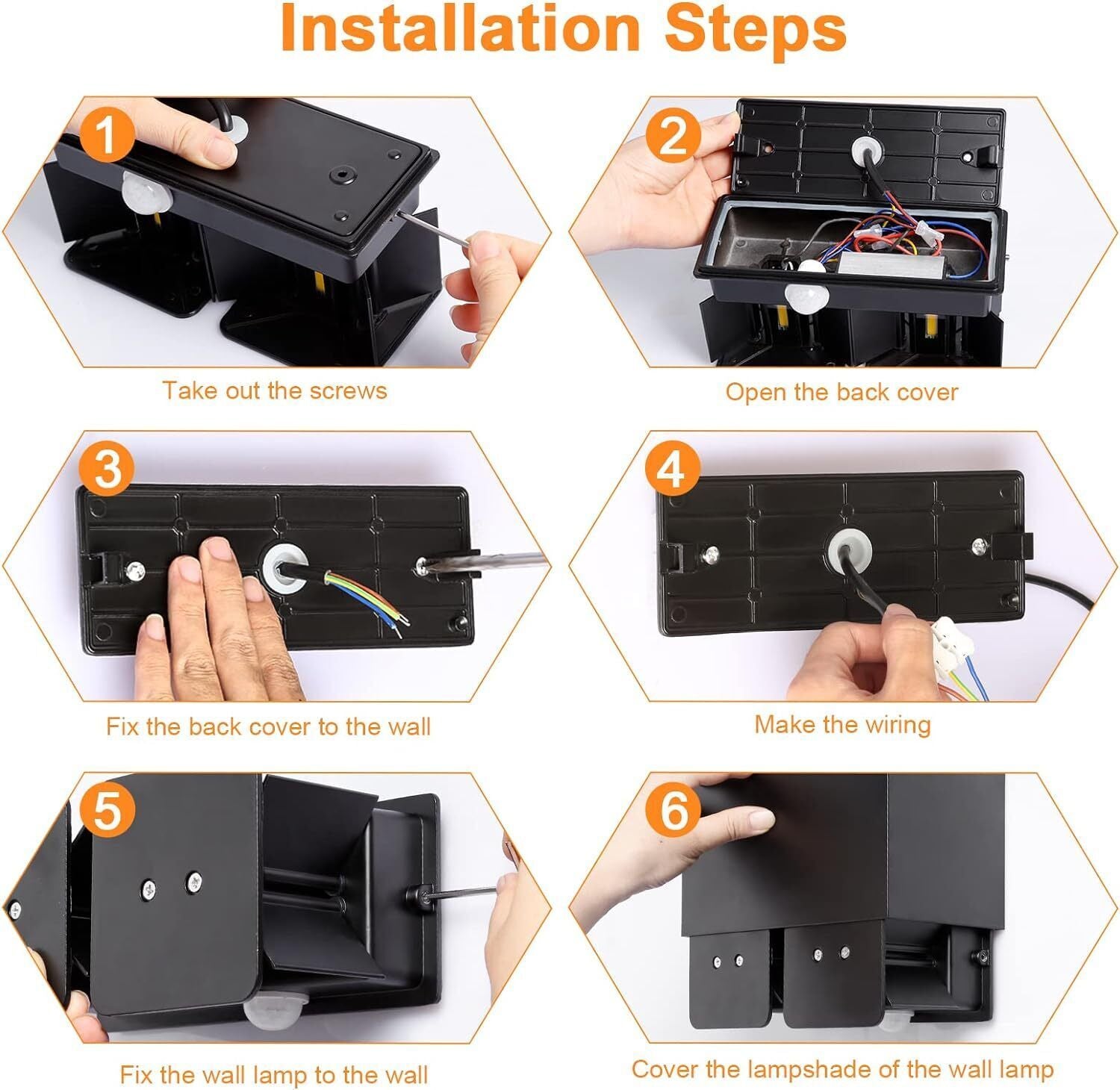 Installation Steps

1

Take out the screws

2

Open the back cover

3

Fix the back cover to the wall

4

Make the wiring

5

Fix the wall lamp to the wall

6

Cover the lampshade of the wall lamp