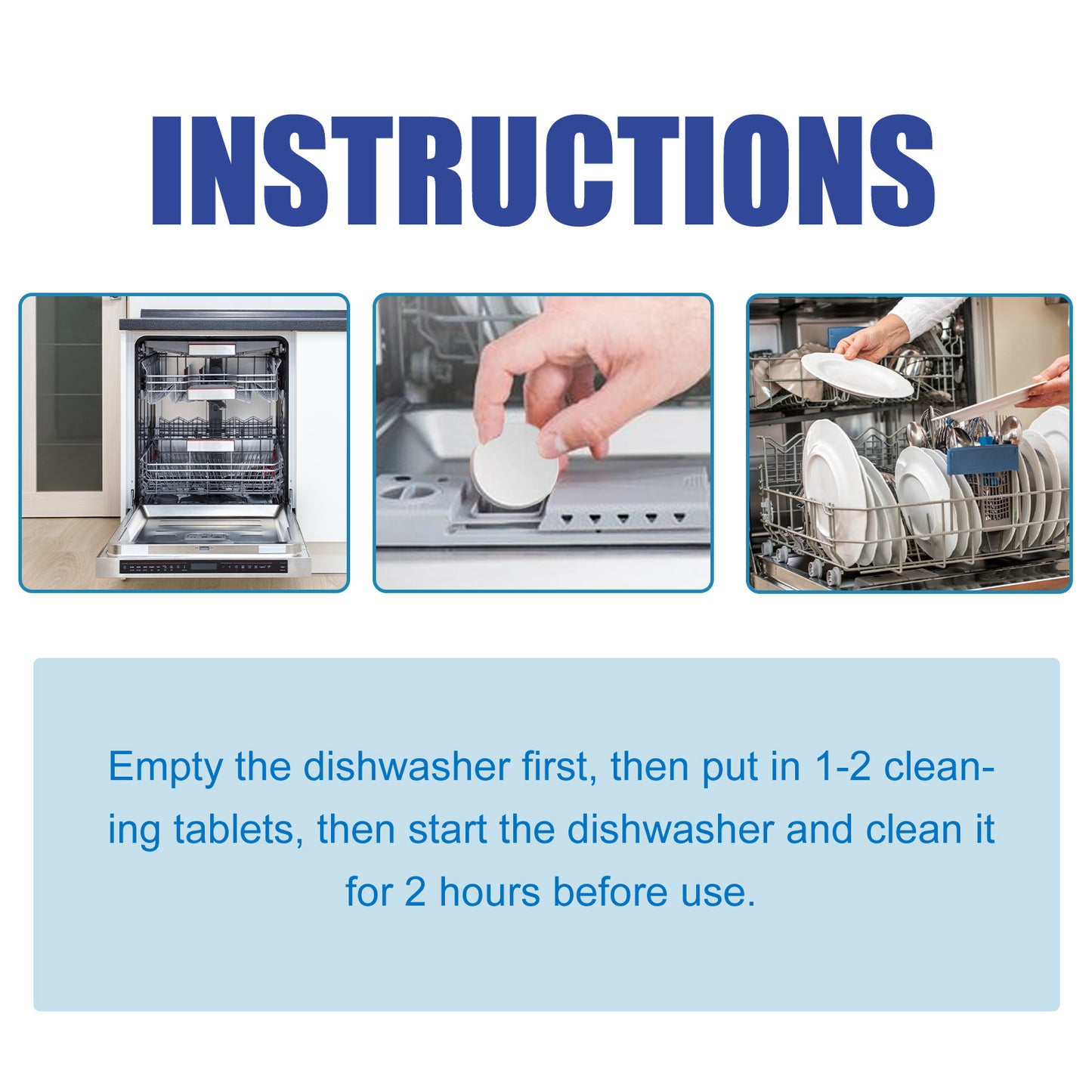 INSTRUCTIONS

Empty the dishwasher first, then put in 1-2 cleaning tablets, then start the dishwasher and clean it for 2 hours before use.