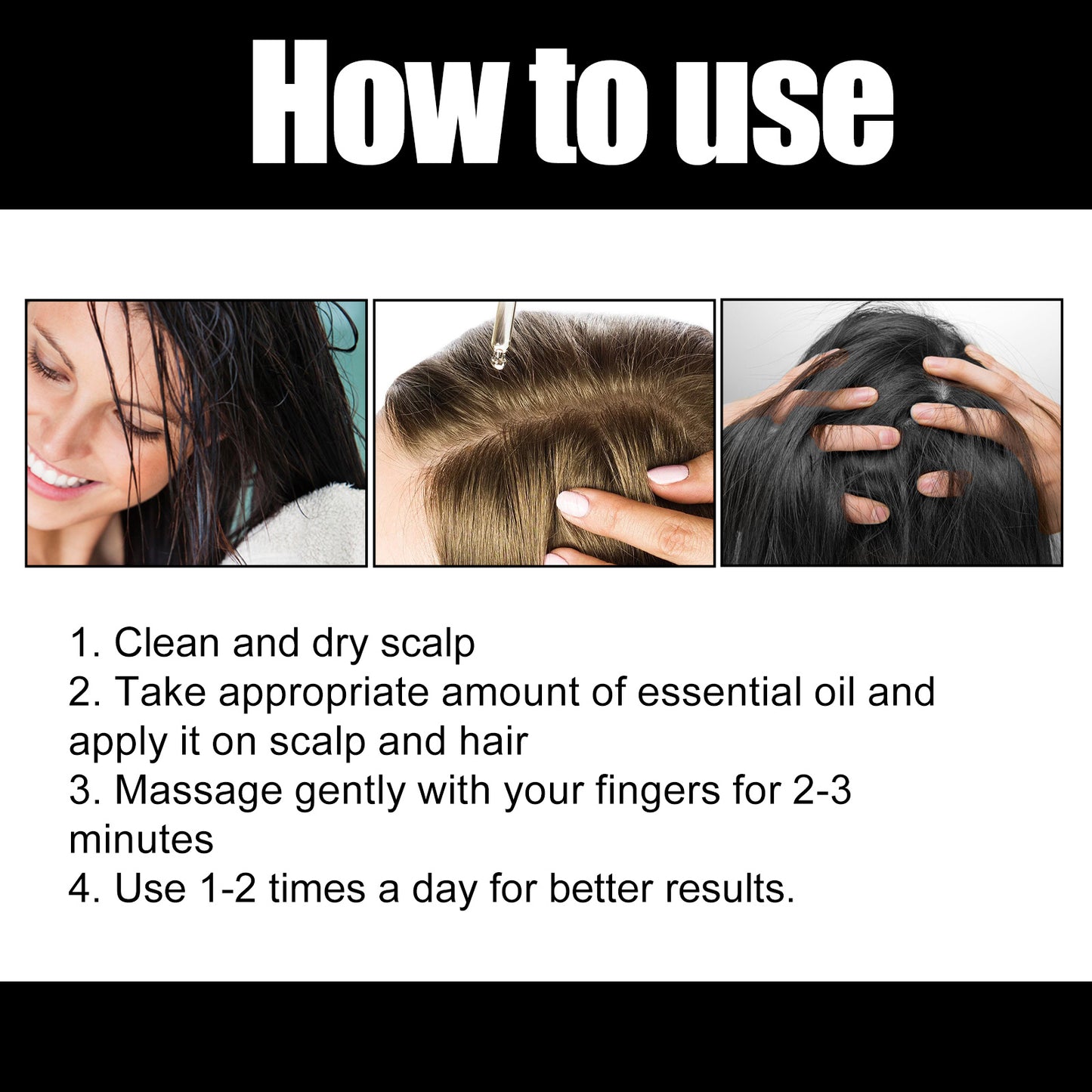 How to use

1. Clean and dry scalp
2. Take appropriate amount of essential oil and apply it on scalp and hair
3. Massage gently with your fingers for 2-3 minutes
4. Use 1-2 times a day for better results.