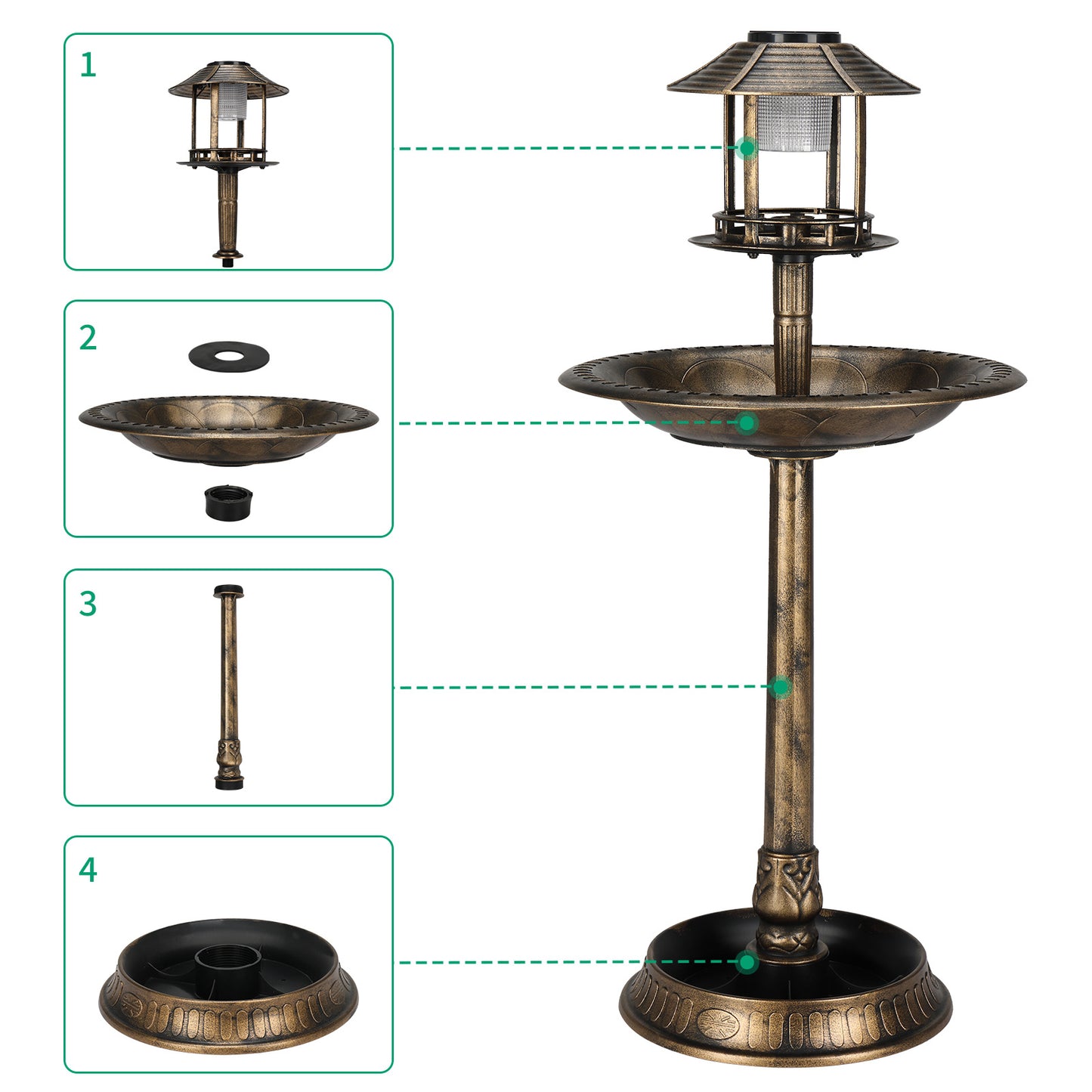 1

2

3

4