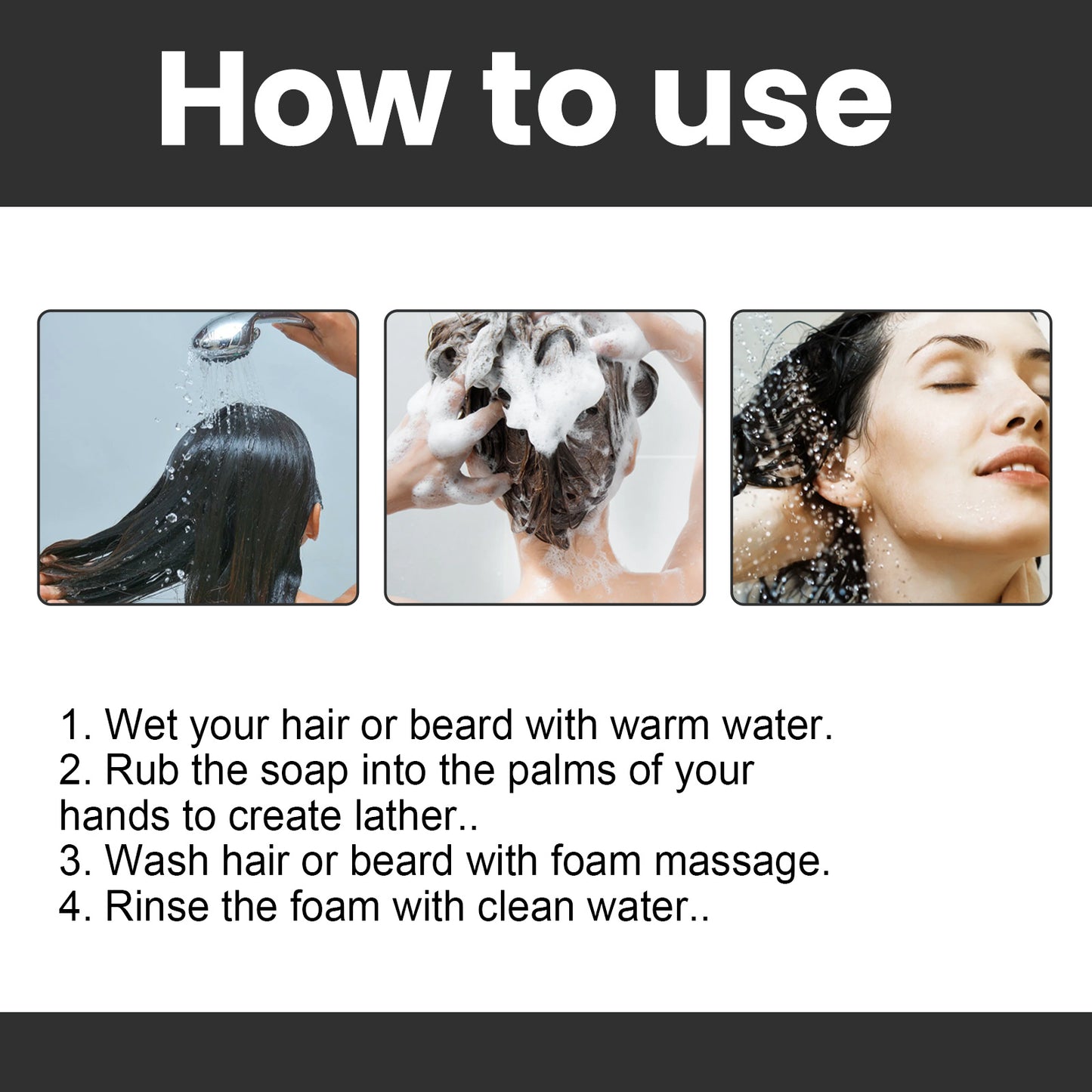 How to use

1. Wet your hair or beard with warm water.
2. Rub the soap into the palms of your hands to create lather..
3. Wash hair or beard with foam massage.
4. Rinse the foam with clean water..