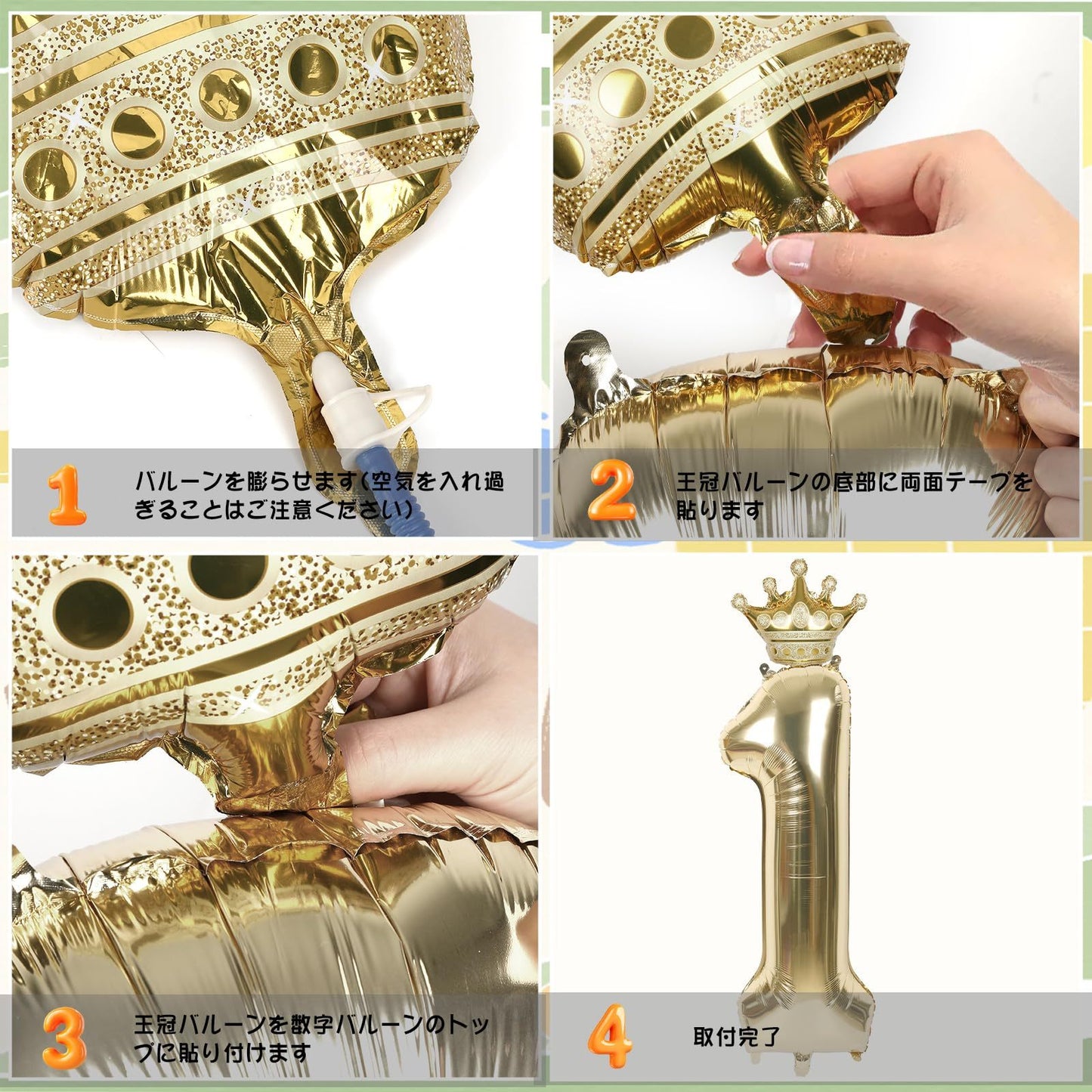 1
バルーンを膨らせます(空気を入れ過ぎることはご注意ください)

2
王冠バルーンの底部に両面テープを貼ります

3
王冠バルーンを数字バルーンのトップに貼り付けます

4
取付完了