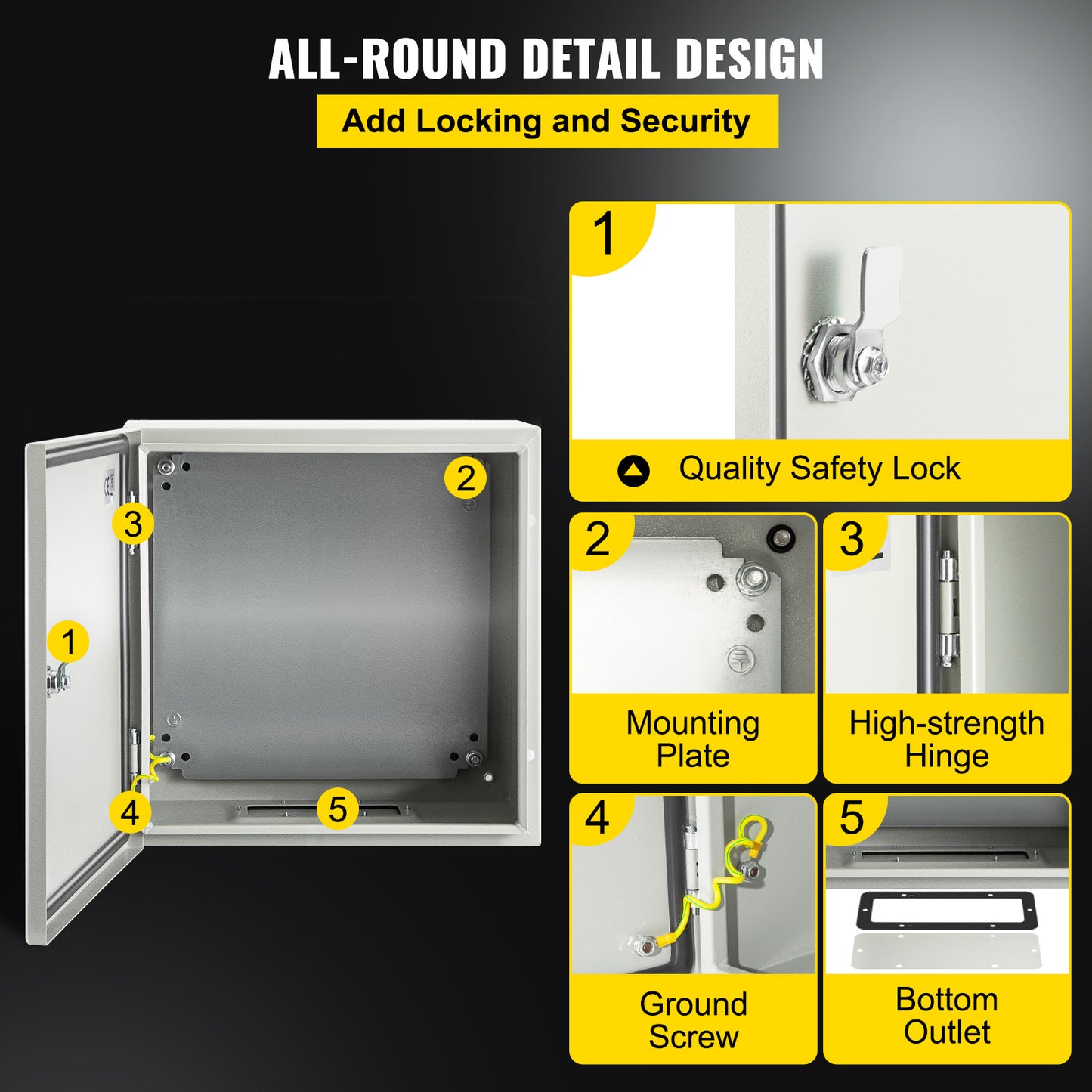 ALL-ROUND DETAIL DESIGN

Add Locking and Security

3

2

1

4

5

1

Quality Safety Lock

2

Mounting Plate

3

High-strength Hinge

4

Ground Screw

5

Bottom Outlet