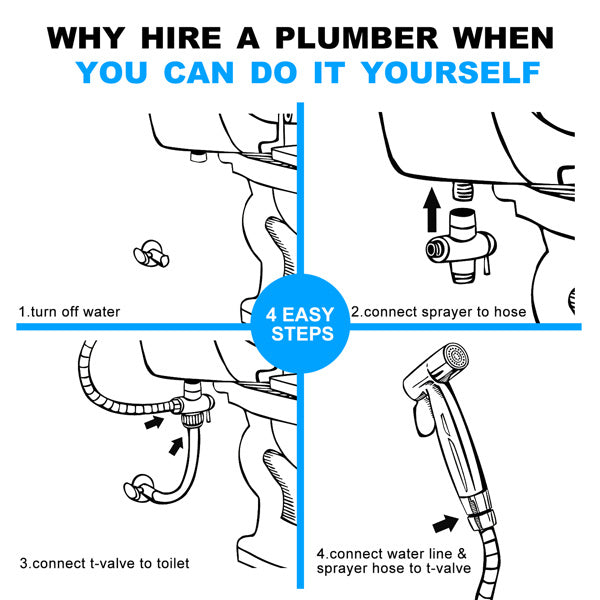 WHY HIRE A PLUMBER WHEN
YOU CAN DO IT YOURSELF

1.turn off water

4 EASY STEPS

2.connect sprayer to hose

3.connect t-valve to toilet

4.connect water line & sprayer hose to t-valve