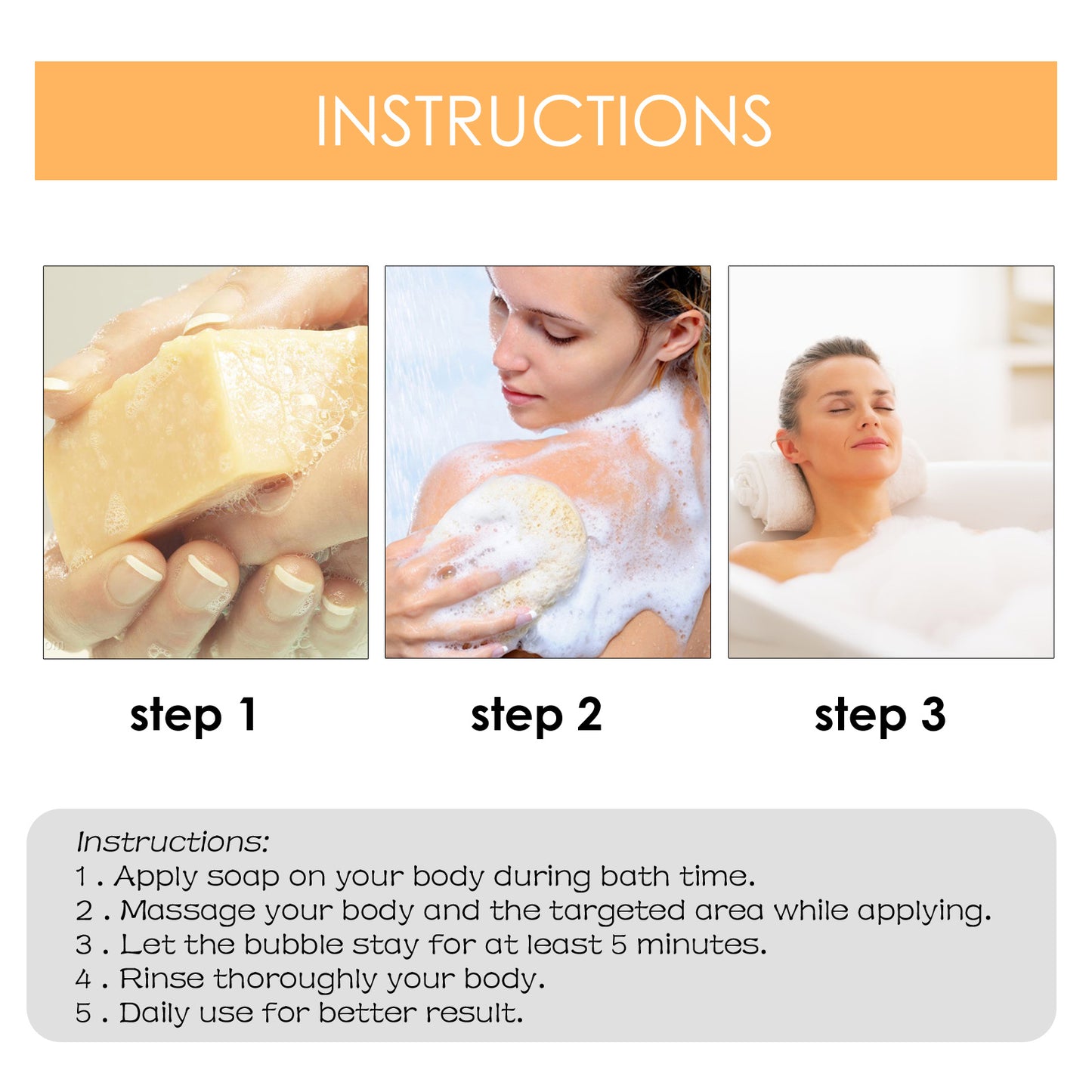 INSTRUCTIONS

step 1

step 2

step 3

Instructions:
1 . Apply soap on your body during bath time.
2 . Massage your body and the targeted area while applying.
3 . Let the bubble stay for at least 5 minutes.
4 . Rinse thoroughly your body.
5 . Daily use for better result.