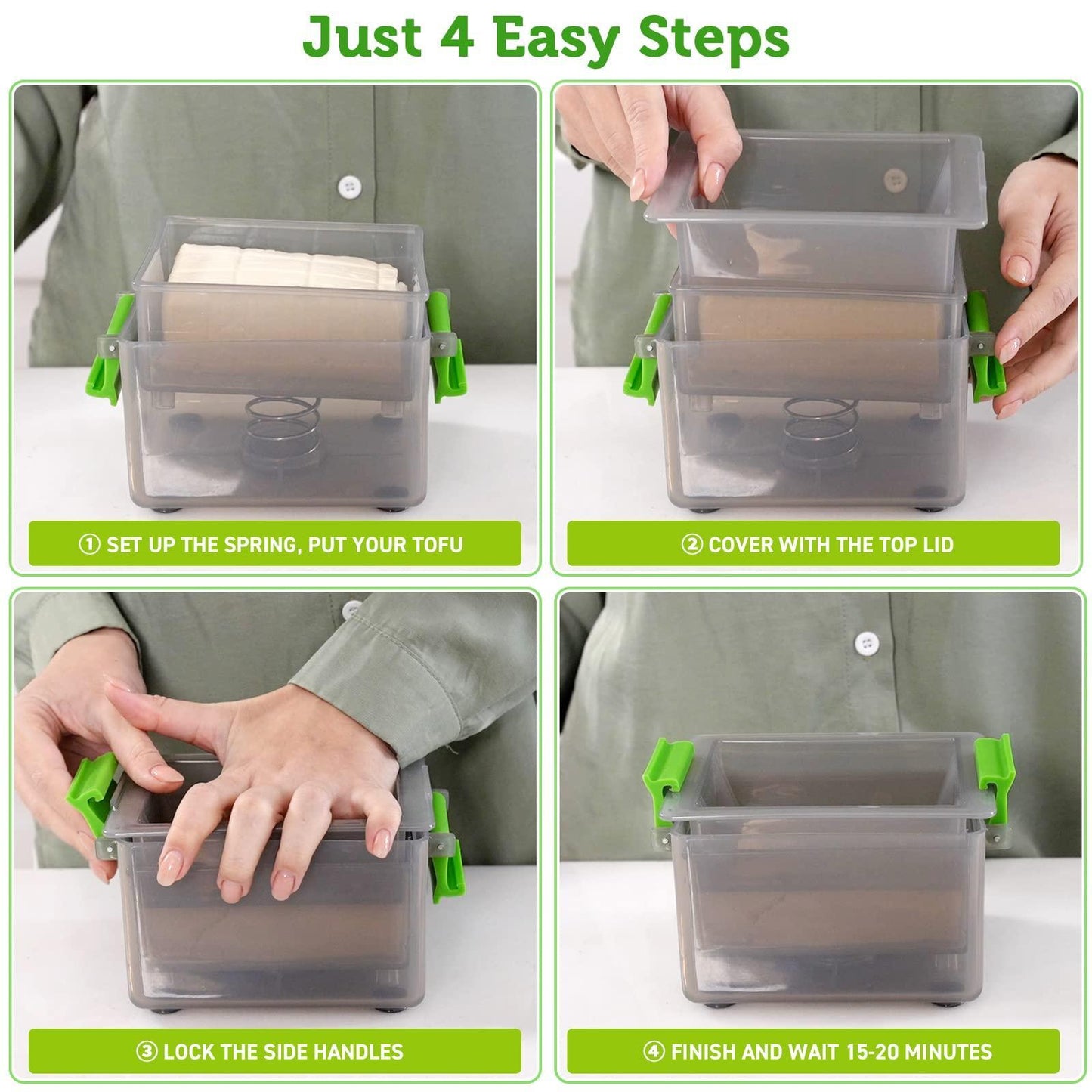 Just 4 Easy Steps

① SET UP THE SPRING, PUT YOUR TOFU

② COVER WITH THE TOP LID

③ LOCK THE SIDE HANDLES

④ FINISH AND WAIT 15-20 MINUTES