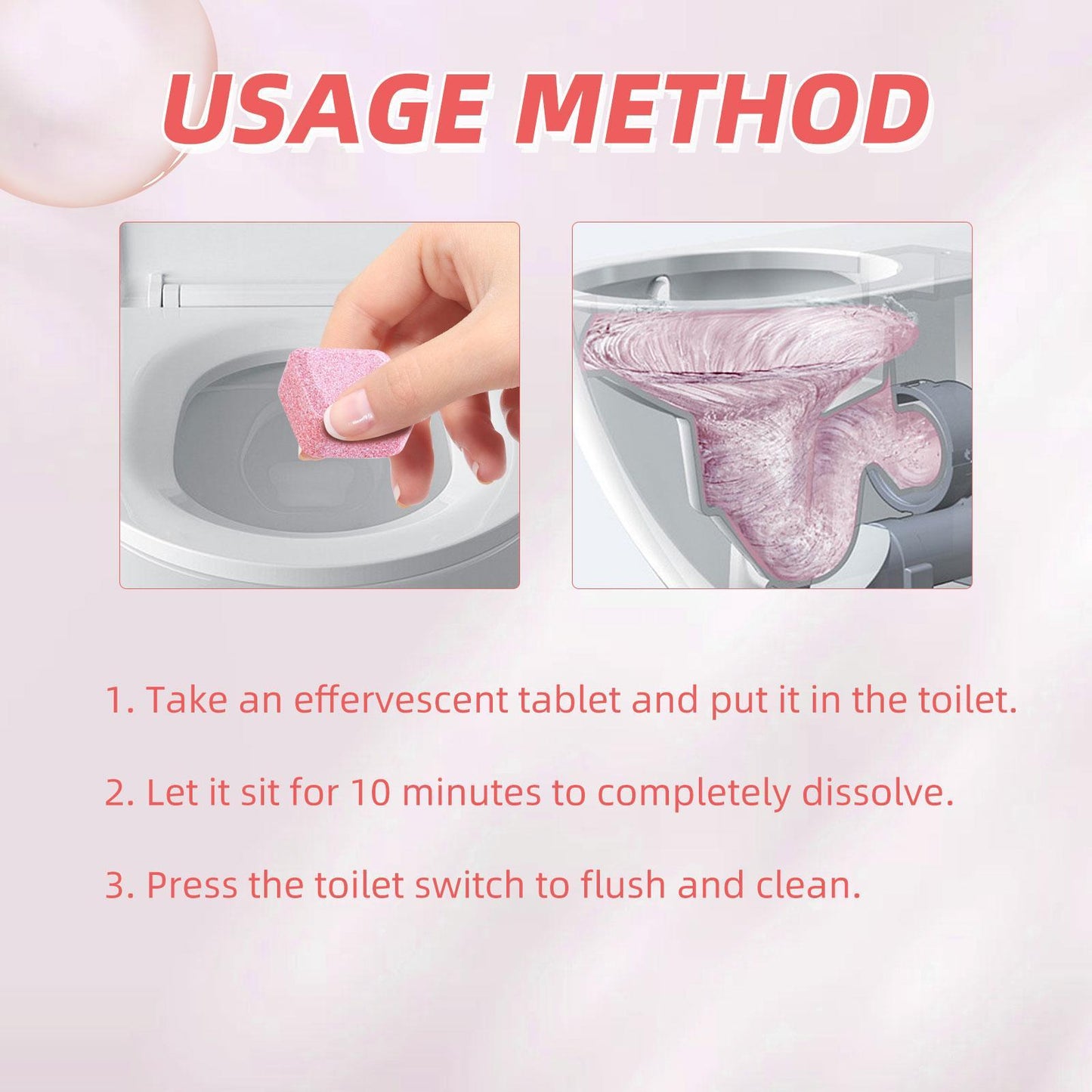 USAGE METHOD

1. Take an effervescent tablet and put it in the toilet.

2. Let it sit for 10 minutes to completely dissolve.

3. Press the toilet switch to flush and clean.