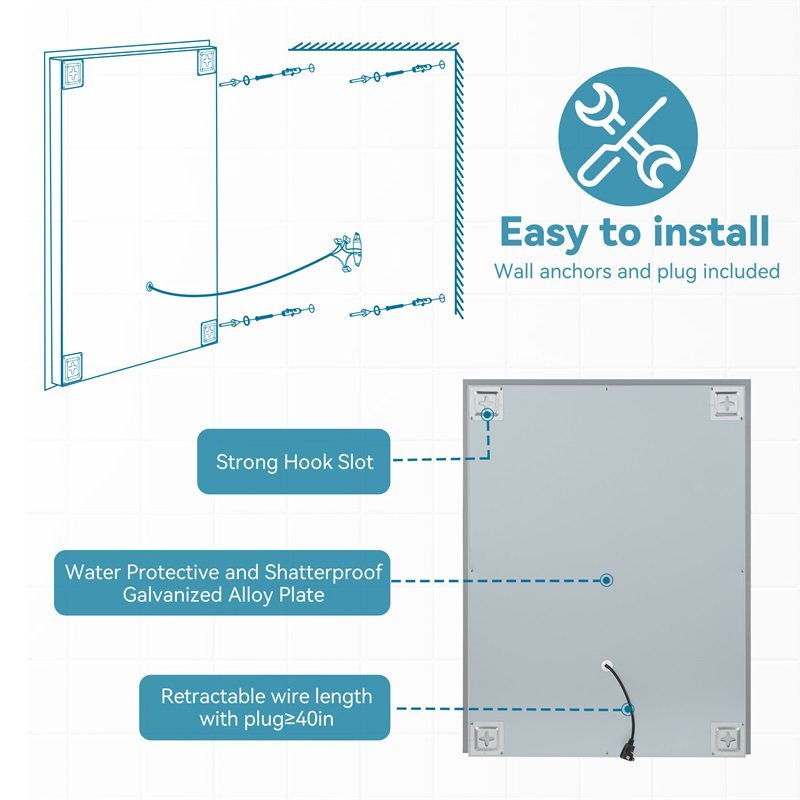 Easy to install
Wall anchors and plug included

Strong Hook Slot

Water Protective and Shatterproof Galvanized Alloy Plate

Retractable wire length with plug≥40in