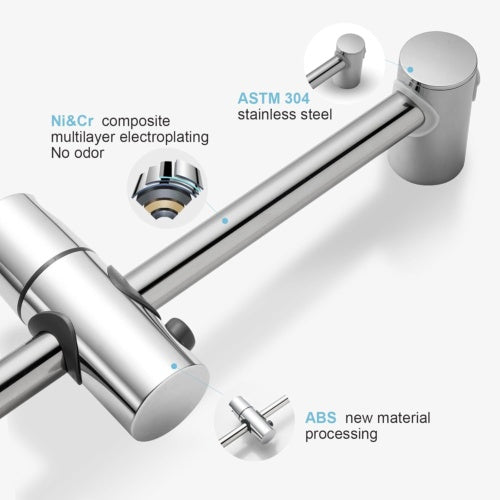 ASTM 304
stainless steel

Ni&Cr composite
multilayer electroplating
No odor

ABS new material
processing