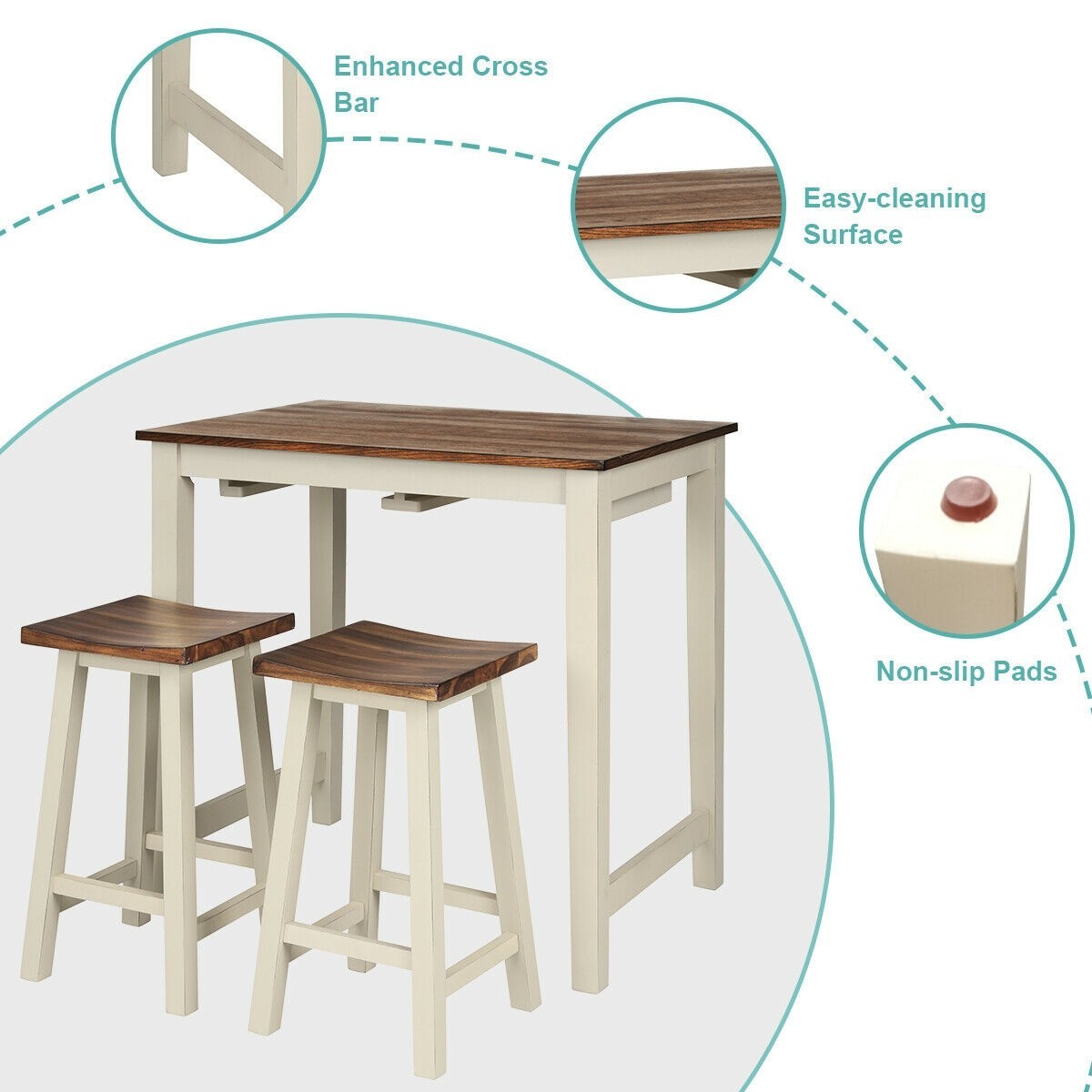 Enhanced Cross Bar

Easy-cleaning Surface

Non-slip Pads