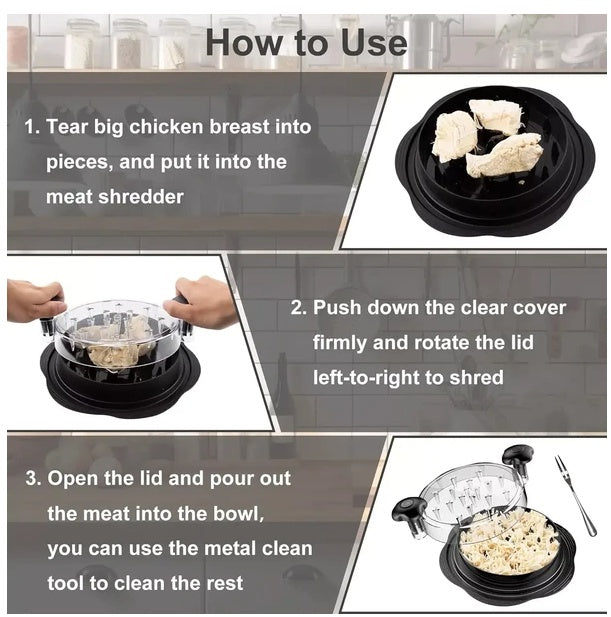 How to Use

1. Tear big chicken breast into pieces, and put it into the meat shredder

2. Push down the clear cover firmly and rotate the lid left-to-right to shred

3. Open the lid and pour out the meat into the bowl, you can use the metal clean tool to clean the rest