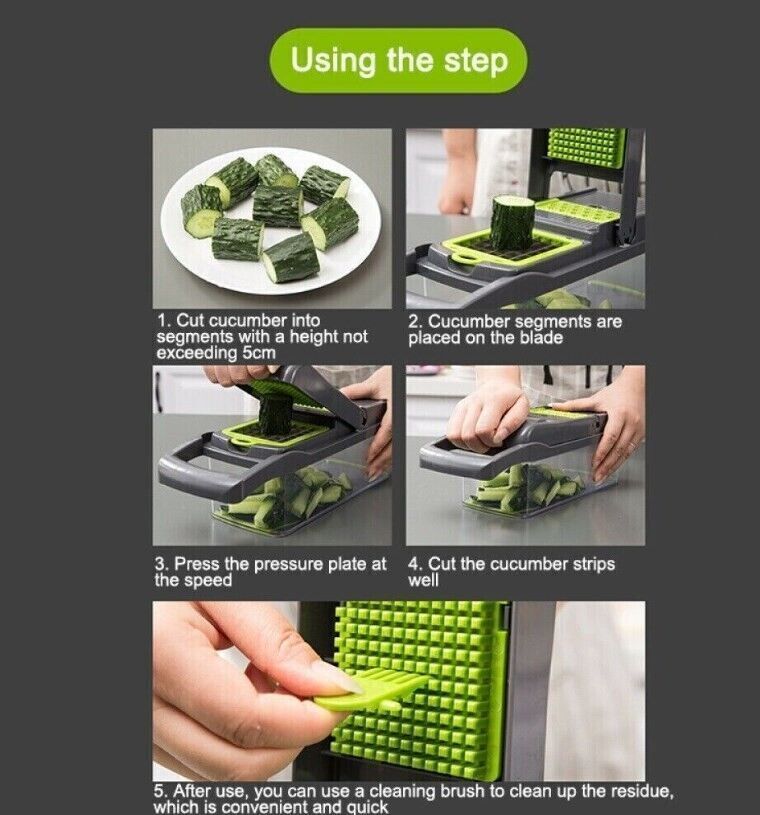 Using the step

1. Cut cucumber into segments with a height not exceeding 5cm

2. Cucumber segments are placed on the blade

3. Press the pressure plate at the speed

4. Cut the cucumber strips well

5. After use, you can use a cleaning brush to clean up the residue, which is convenient and quick