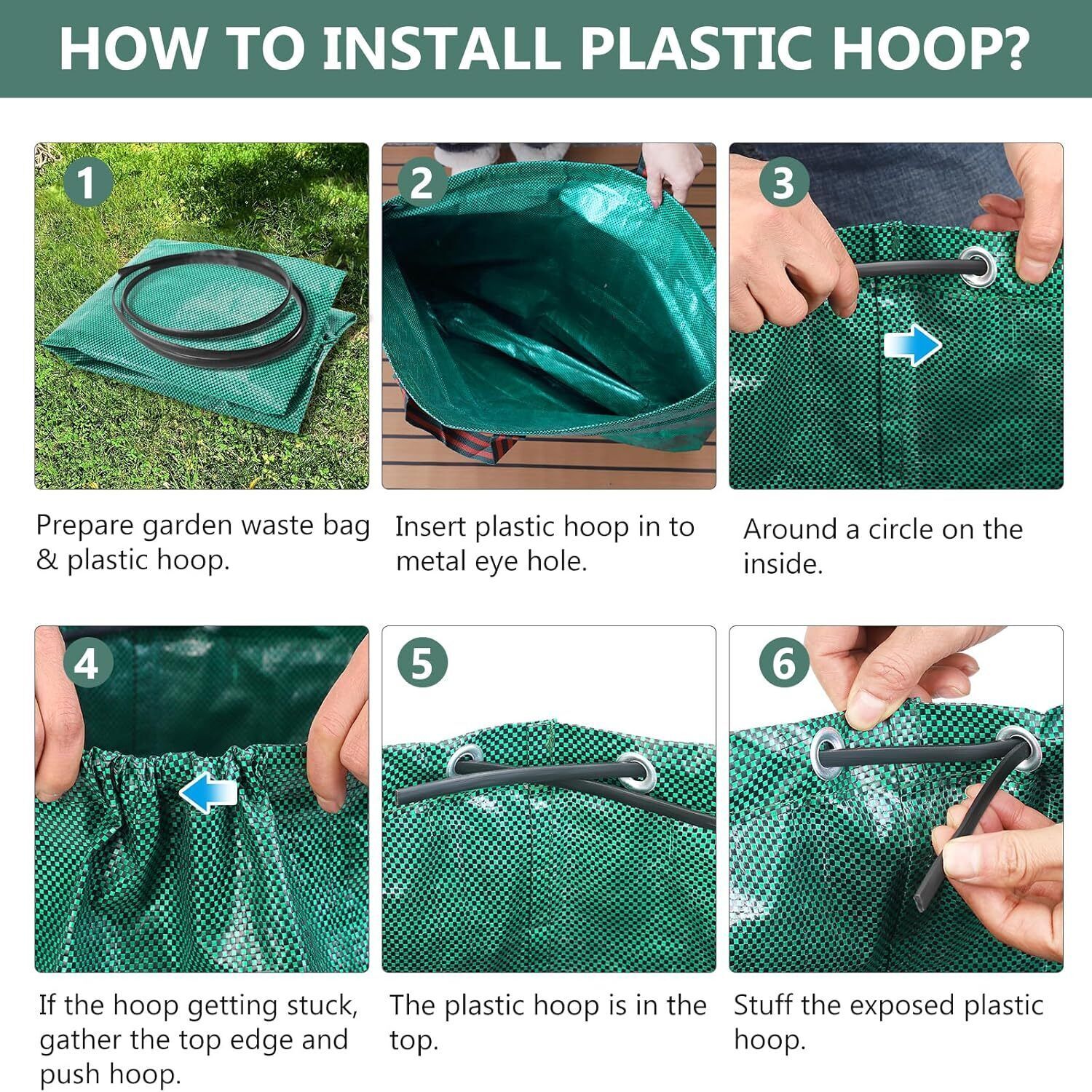 HOW TO INSTALL PLASTIC HOOP?

1

Prepare garden waste bag & plastic hoop.

2

Insert plastic hoop in to metal eye hole.

3

Around a circle on the inside.

4

If the hoop getting stuck, gather the top edge and push hoop.

5

The plastic hoop is in the top.

6

Stuff the exposed plastic hoop.