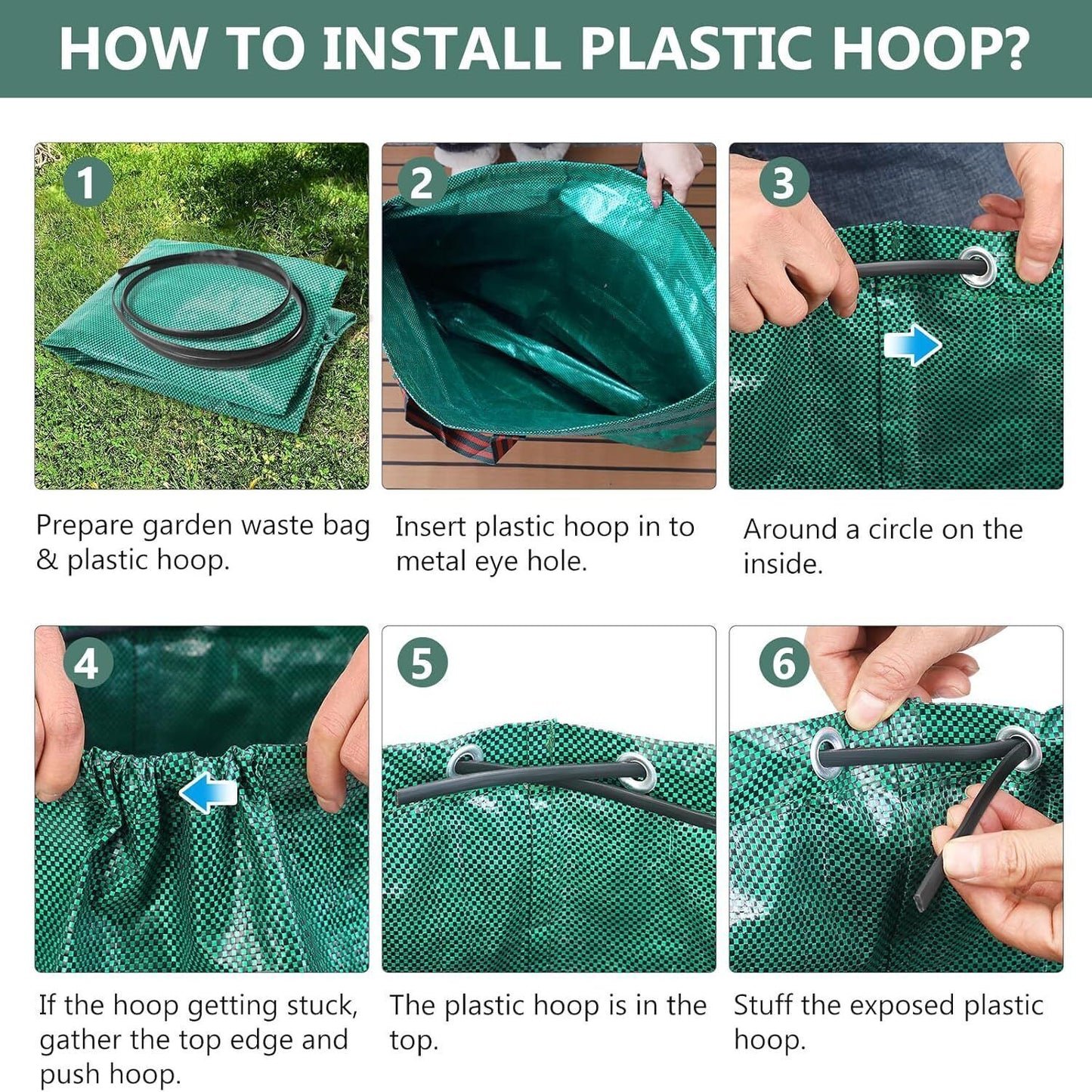 HOW TO INSTALL PLASTIC HOOP?

1

Prepare garden waste bag & plastic hoop.

2

Insert plastic hoop in to metal eye hole.

3

Around a circle on the inside.

4

If the hoop getting stuck, gather the top edge and push hoop.

5

The plastic hoop is in the top.

6

Stuff the exposed plastic hoop.