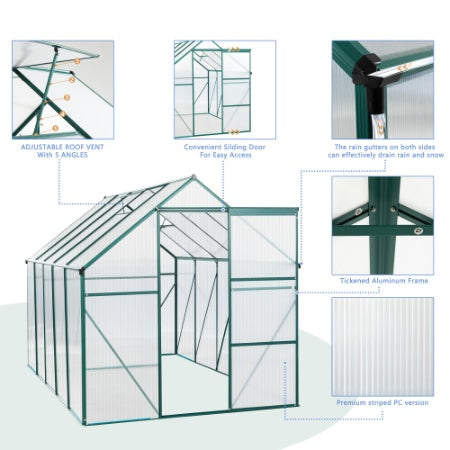 ADJUSTABLE ROOF VENT
With 5 ANGLES

Convenient Silding Door
For Easy Access

The rain gutters on both sides
can effectively drain rain and snow

Tickened Aluminum Frame

Premium striped PC version