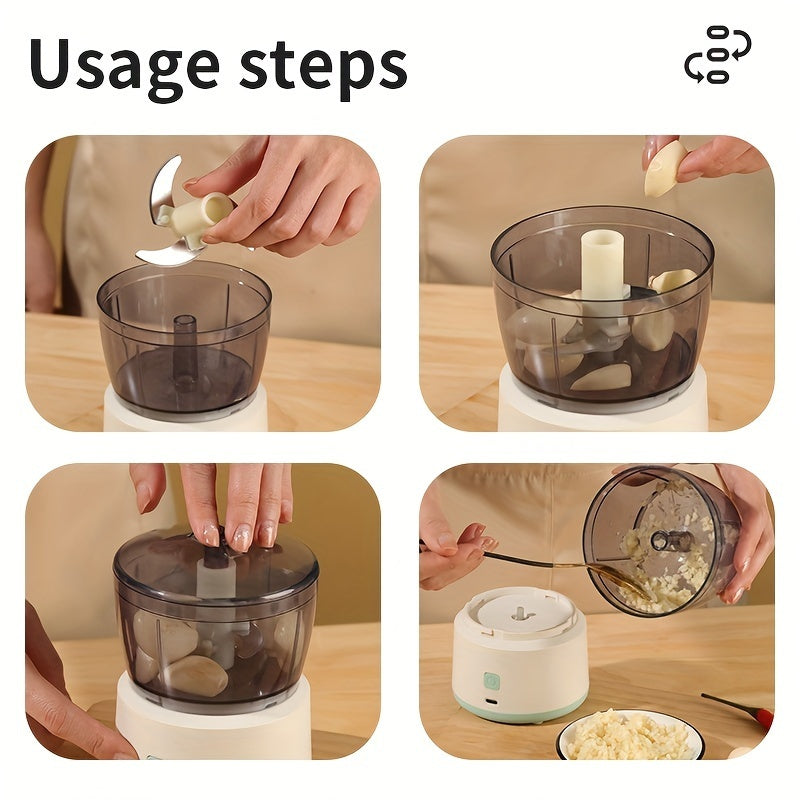 Usage steps