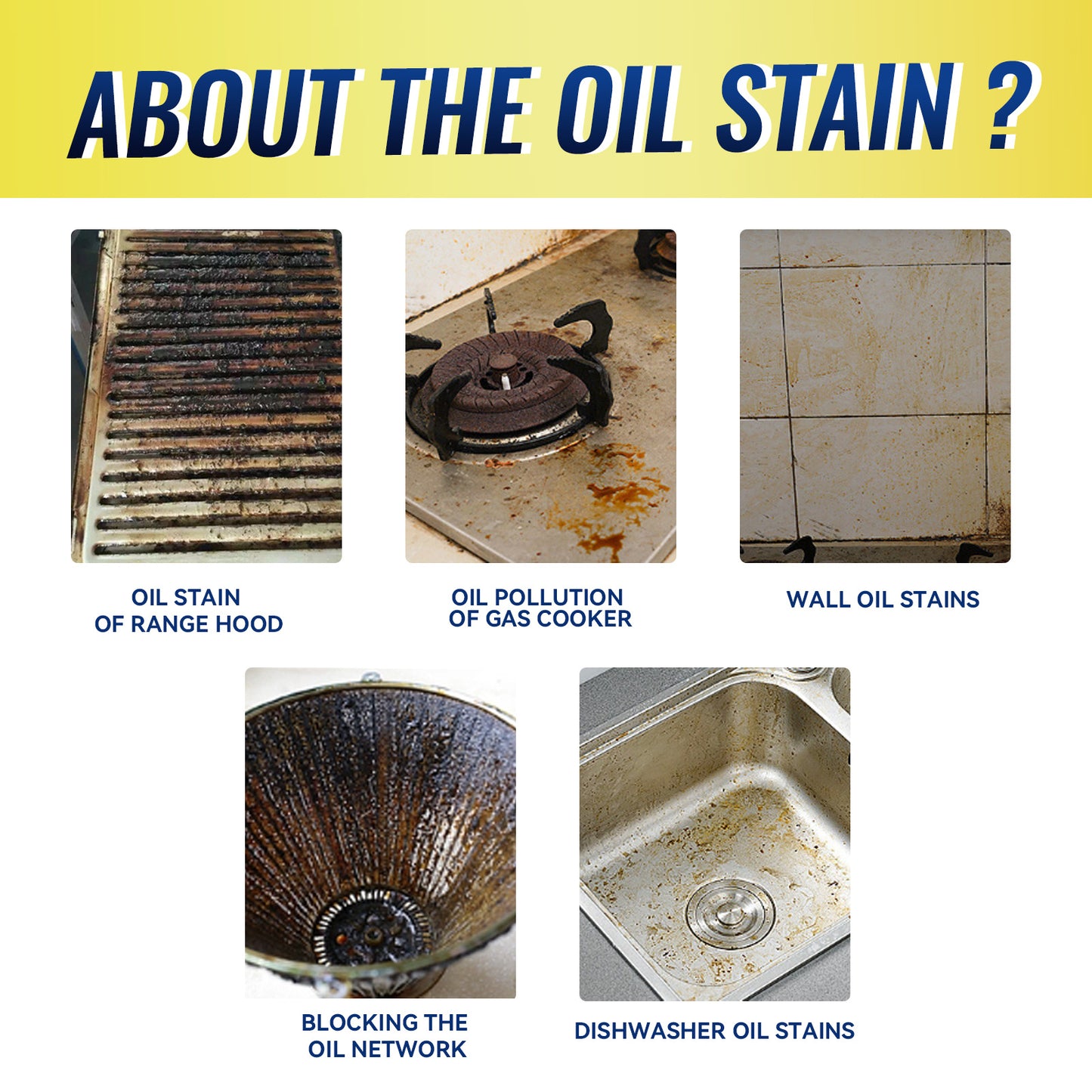 ABOUT THE OIL STAIN ?

OIL STAIN
OF RANGE HOOD

OIL POLLUTION
OF GAS COOKER

WALL OIL STAINS

BLOCKING THE
OIL NETWORK

DISHWASHER OIL STAINS