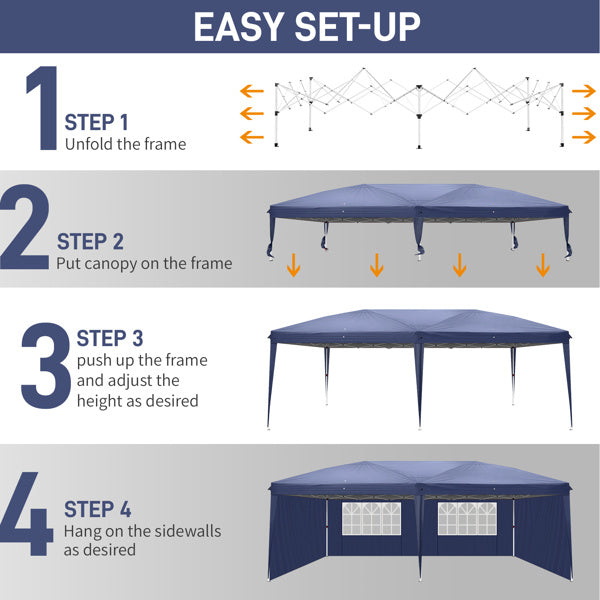 EASY SET-UP

1
STEP 1
Unfold the frame

2
STEP 2
Put canopy on the frame

3
STEP 3
push up the frame and adjust the height as desired

4
STEP 4
Hang on the sidewalls as desired