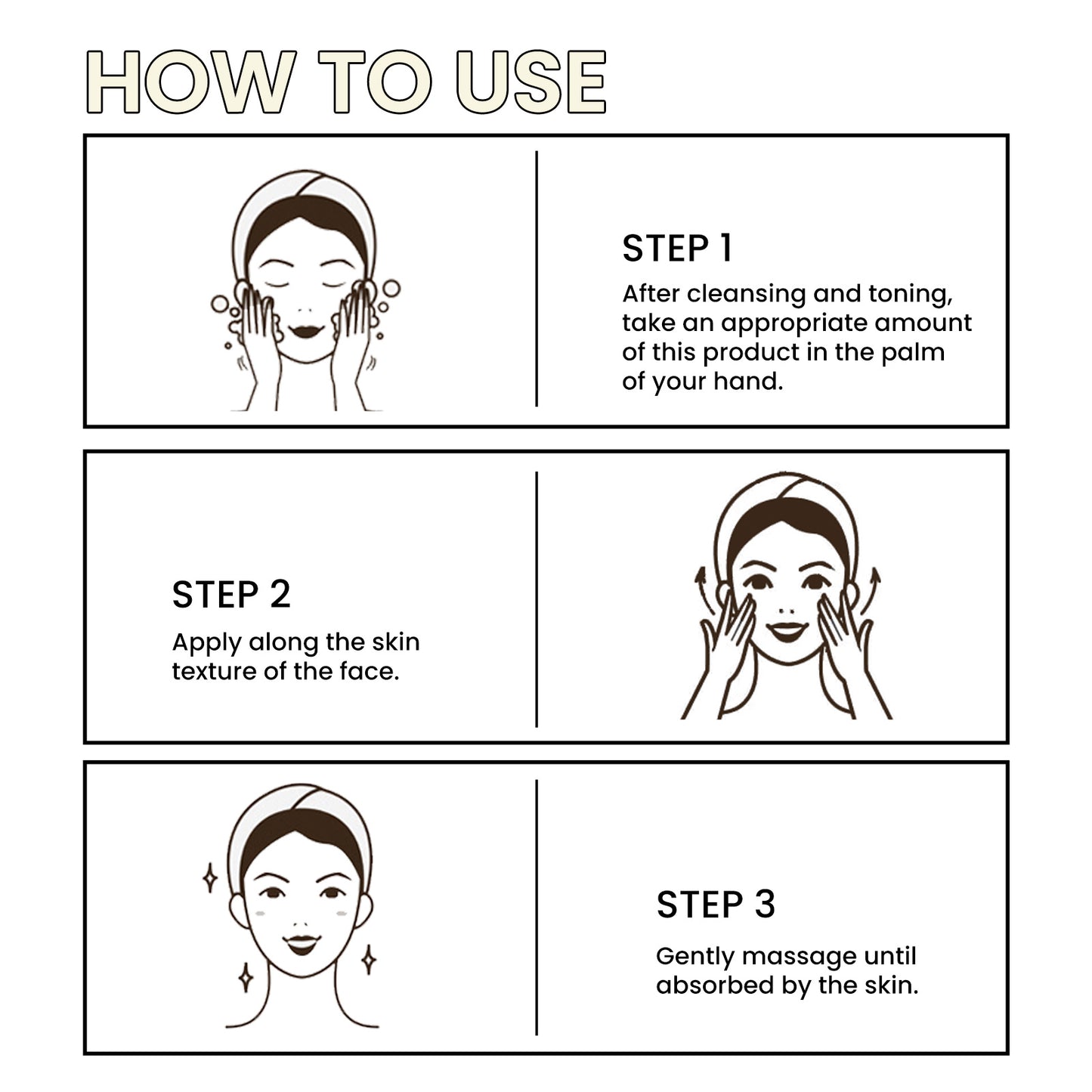 HOW TO USE

STEP 1
After cleansing and toning, take an appropriate amount of this product in the palm of your hand.

STEP 2
Apply along the skin texture of the face.

STEP 3
Gently massage until absorbed by the skin.