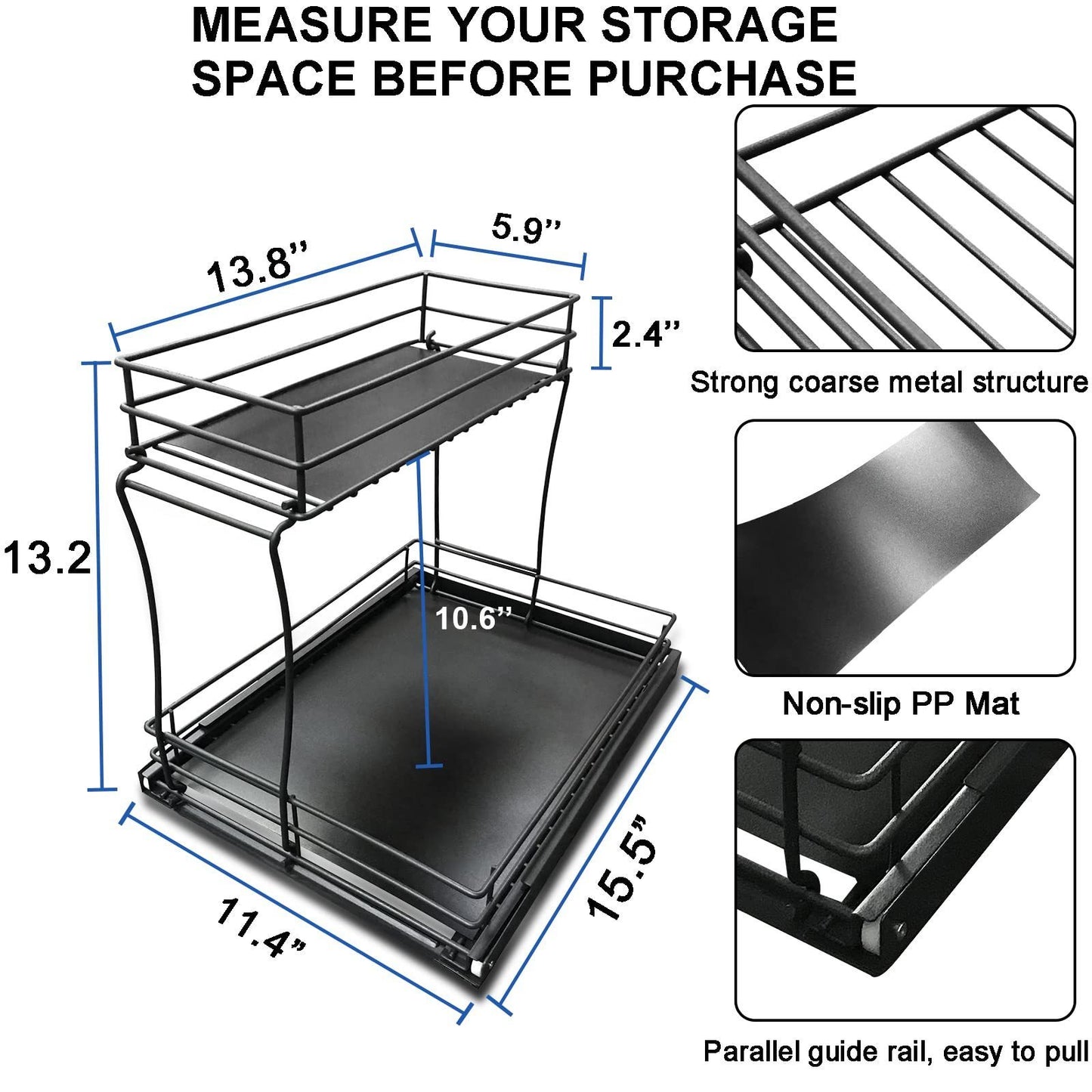 MEASURE YOUR STORAGE SPACE BEFORE PURCHASE

13.8”

5.9”

2.4”

13.2

10.6”

11.4”

15.5”

Strong coarse metal structure

Non-slip PP Mat

Parallel guide rail, easy to pull