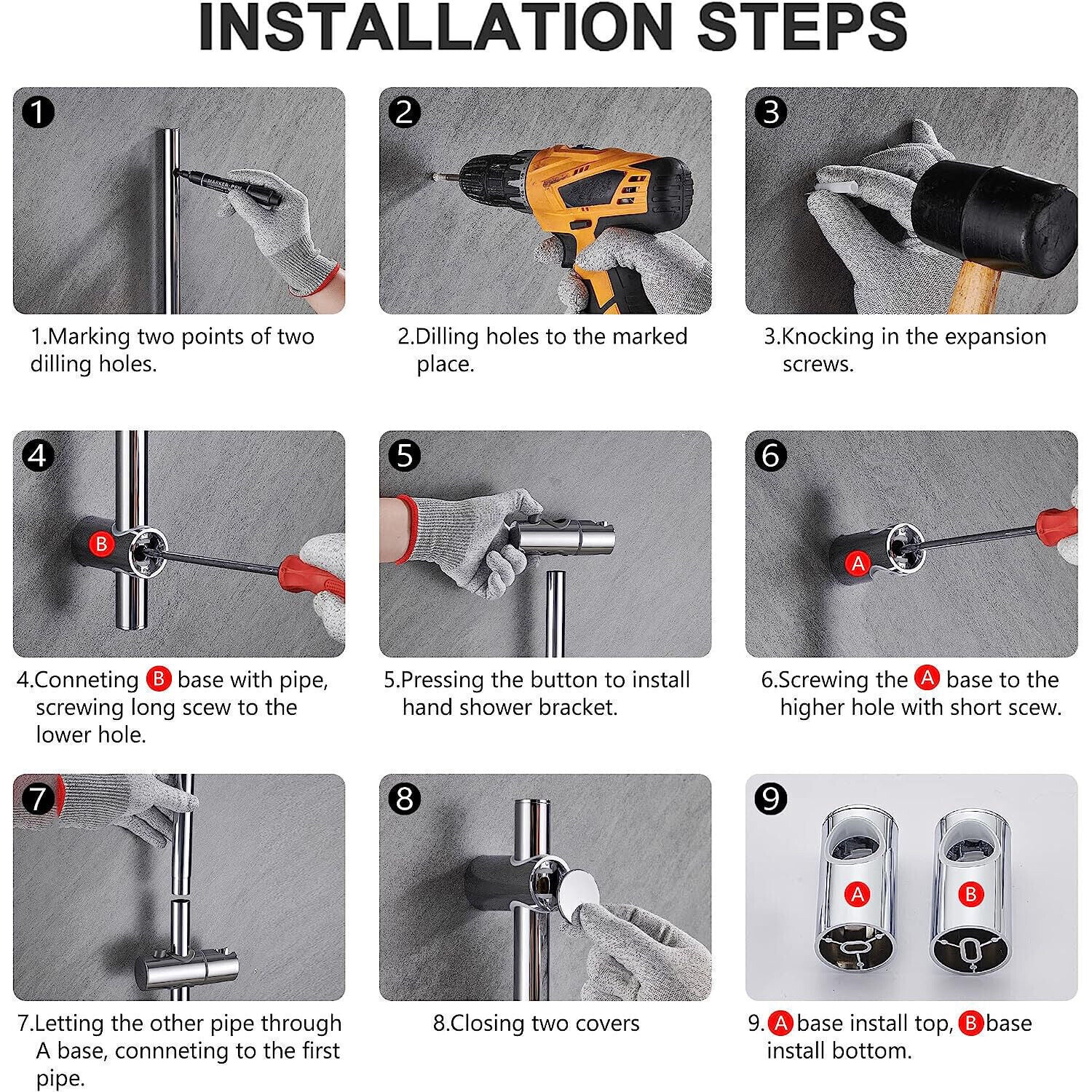 INSTALLATION STEPS

1

MARKER PEN

1.Marking two points of two dilling holes.

2

2.Dilling holes to the marked place.

3

3.Knocking in the expansion screws.

4

B

4.Conneting B base with pipe, screwing long scew to the lower hole.

5

5.Pressing the button to install hand shower bracket.

6

A

6.Screwing the A base to the higher hole with short scew.

7

7.Letting the other pipe through A base, connneting to the first pipe.

8

8.Closing two covers

9

A

B

9. A base install top, B base install bottom.