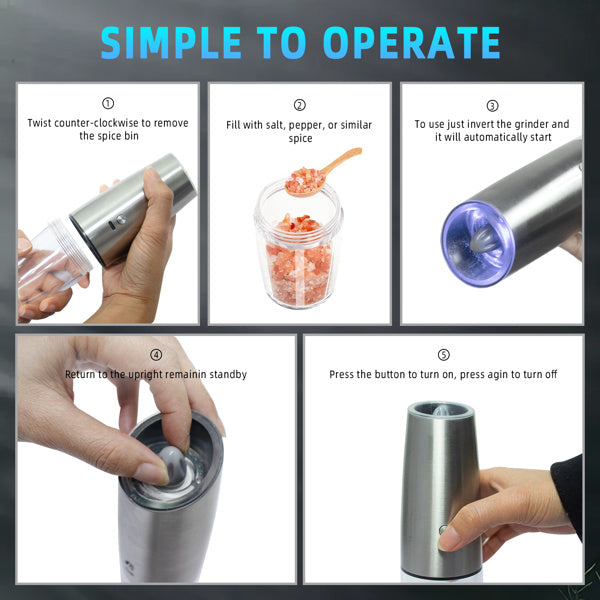 SIMPLE TO OPERATE

①
Twist counter-clockwise to remove the spice bin

②
Fill with salt, pepper, or similar spice

③
To use just invert the grinder and it will automatically start

④
Return to the upright remainin standby

⑤
Press the button to turn on, press agin to turn off