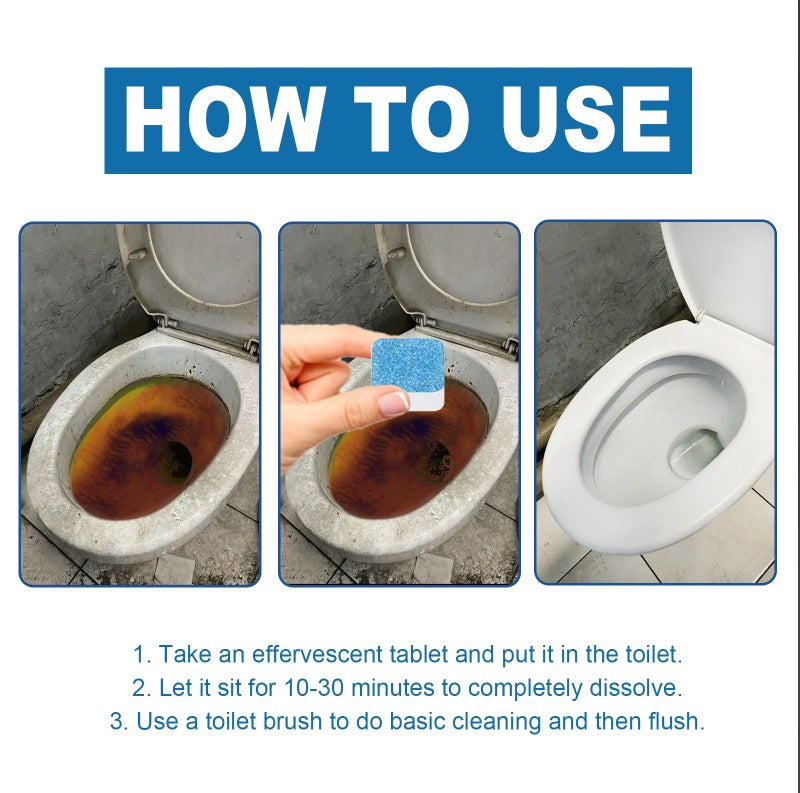 HOW TO USE

1. Take an effervescent tablet and put it in the toilet.
2. Let it sit for 10-30 minutes to completely dissolve.
3. Use a toilet brush to do basic cleaning and then flush.