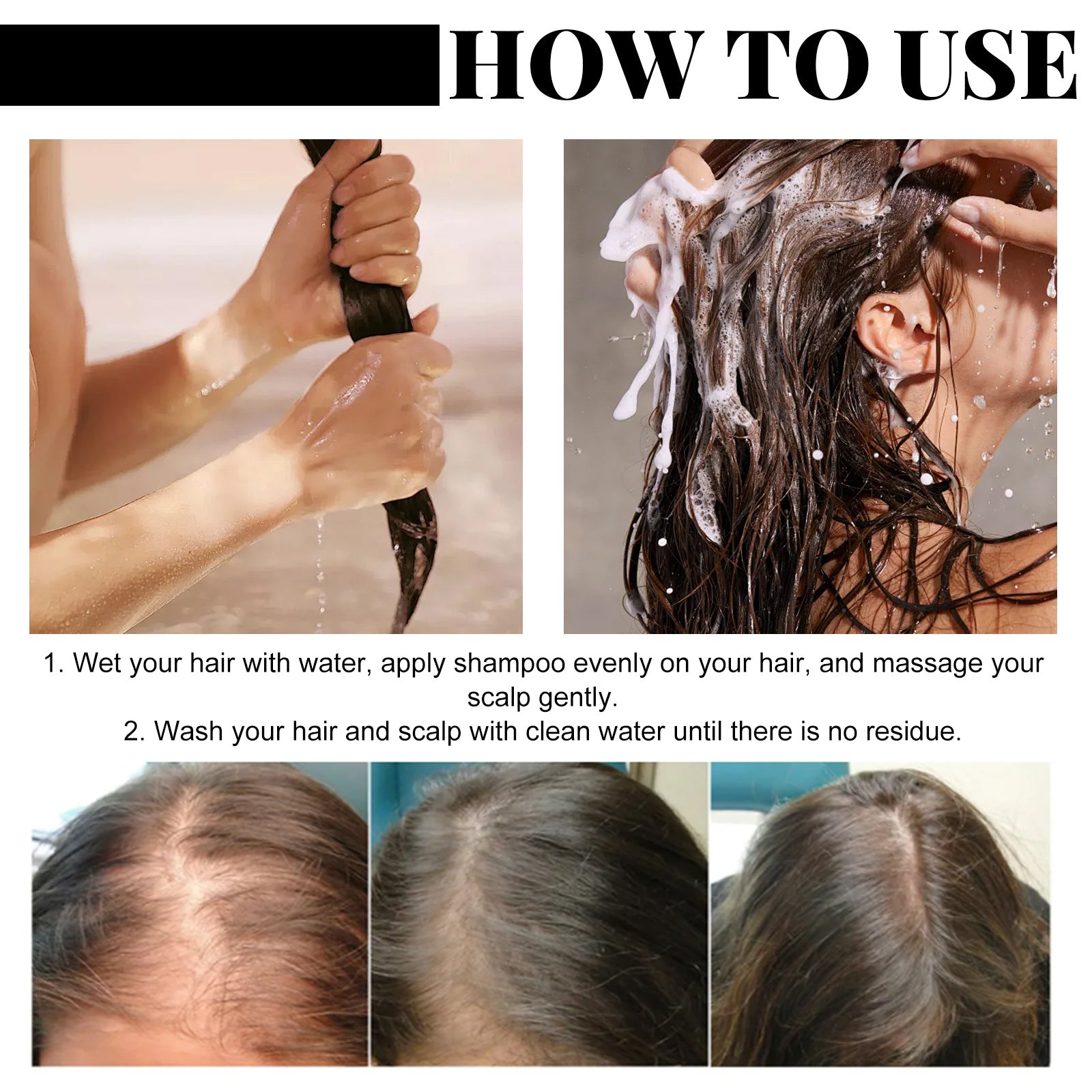 HOW TO USE

1. Wet your hair with water, apply shampoo evenly on your hair, and massage your scalp gently.

2. Wash your hair and scalp with clean water until there is no residue.