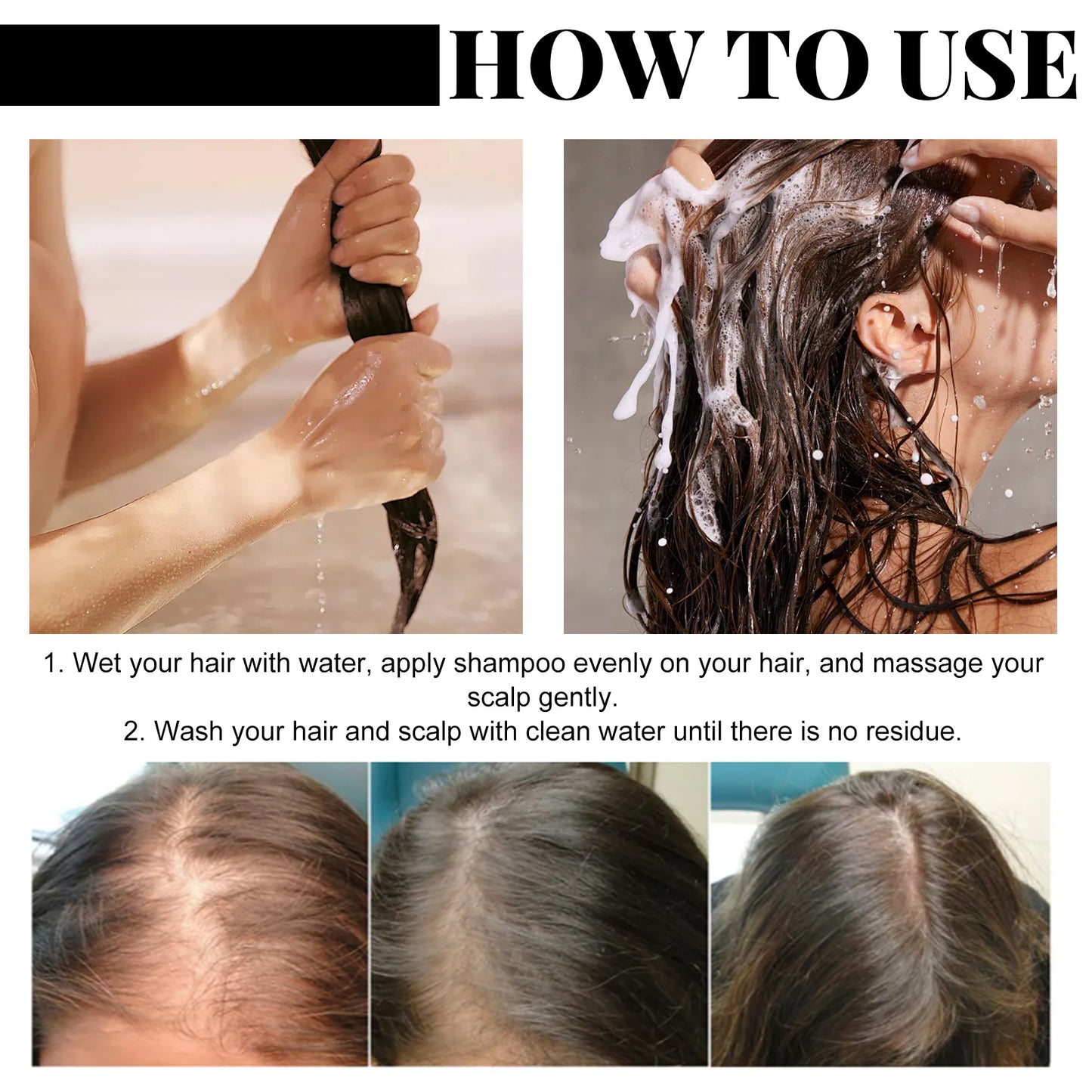 HOW TO USE

1. Wet your hair with water, apply shampoo evenly on your hair, and massage your scalp gently.
2. Wash your hair and scalp with clean water until there is no residue.