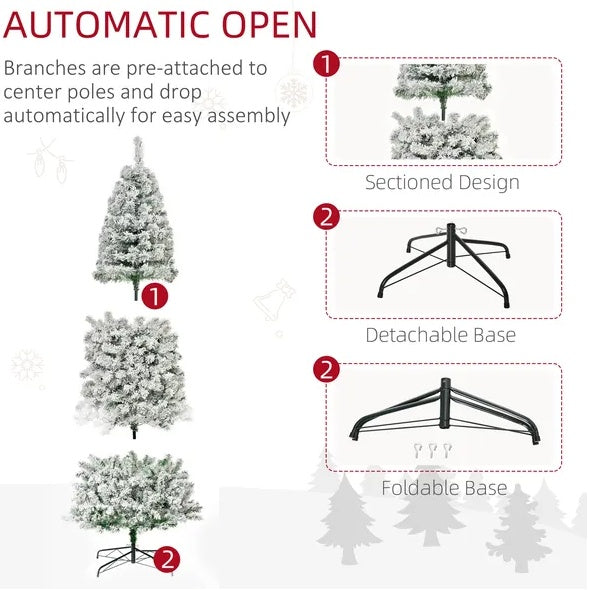 AUTOMATIC OPEN

Branches are pre-attached to center poles and drop automatically for easy assembly

1

2

1

Sectioned Design

2

Detachable Base

2

Foldable Base