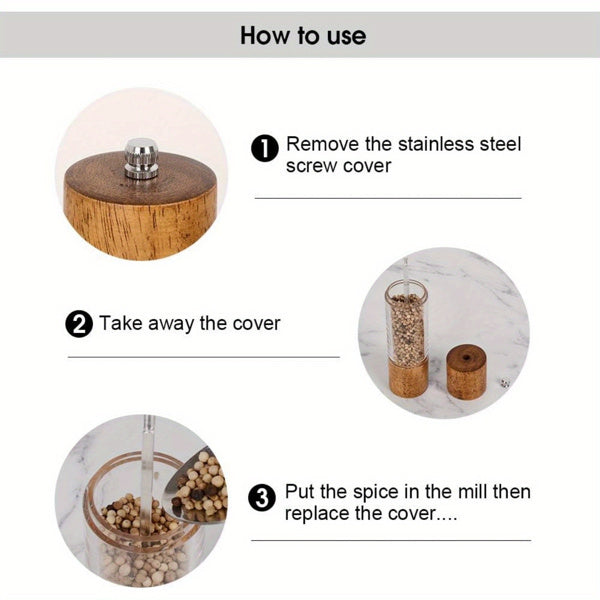 How to use

1 Remove the stainless steel screw cover

2 Take away the cover

3 Put the spice in the mill then replace the cover....