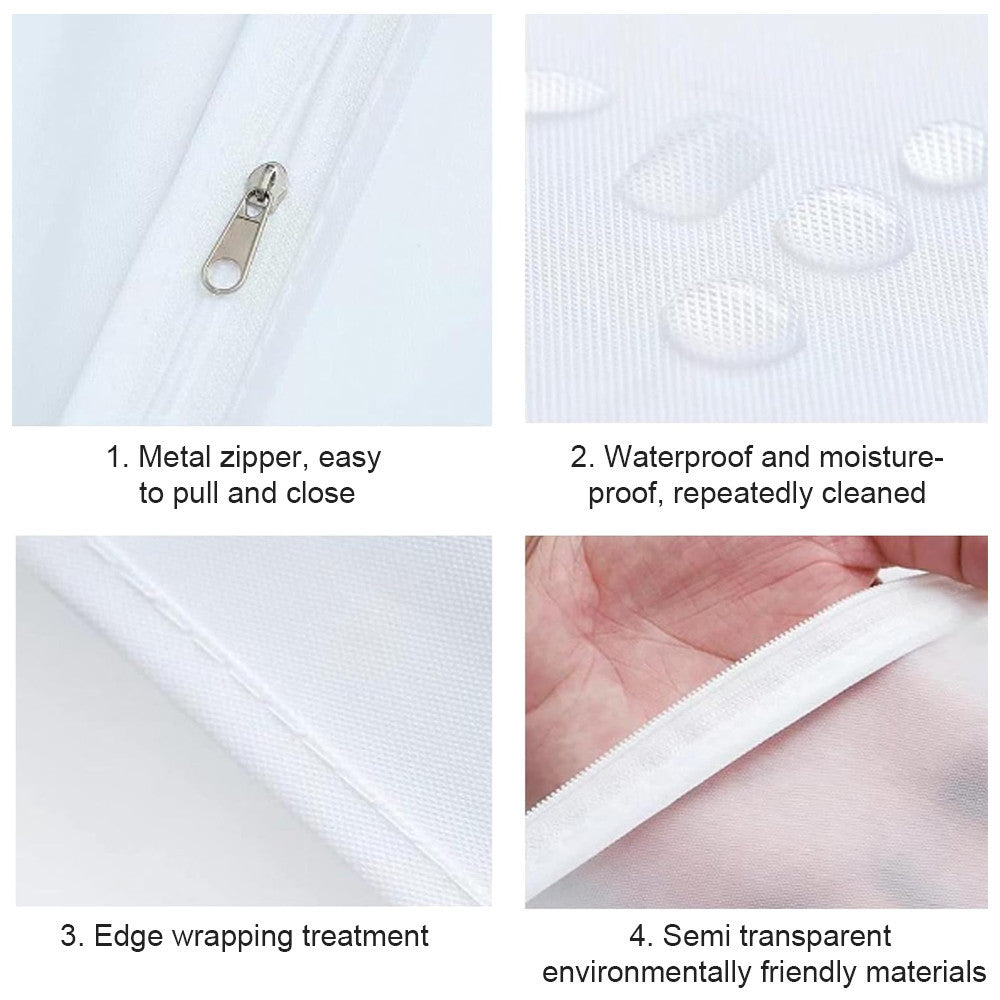 1. Metal zipper, easy to pull and close

2. Waterproof and moisture-proof, repeatedly cleaned

3. Edge wrapping treatment

4. Semi transparent environmentally friendly materials