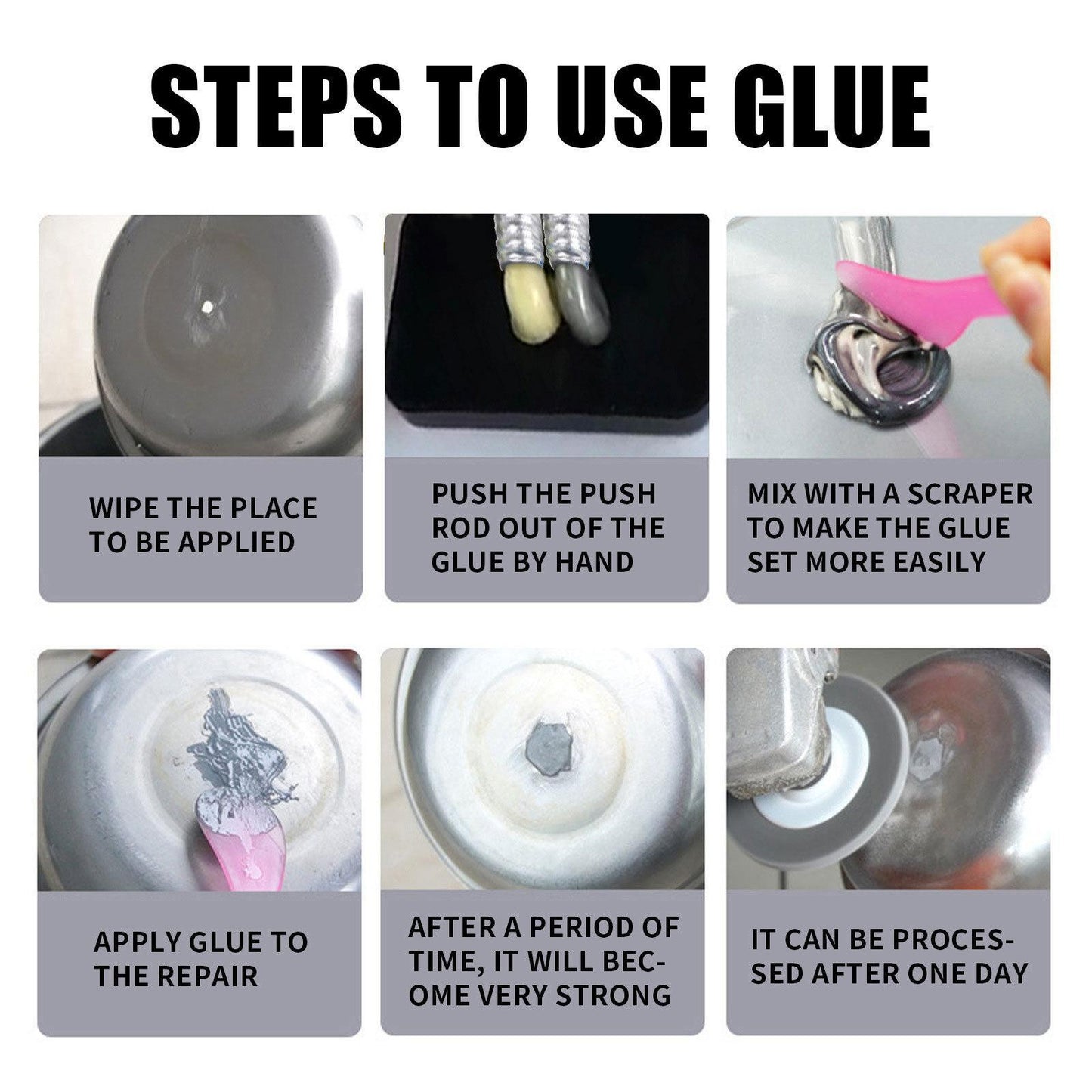 STEPS TO USE GLUE

WIPE THE PLACE TO BE APPLIED

PUSH THE PUSH ROD OUT OF THE GLUE BY HAND

MIX WITH A SCRAPER TO MAKE THE GLUE SET MORE EASILY

APPLY GLUE TO THE REPAIR

AFTER A PERIOD OF TIME, IT WILL BECOME VERY STRONG

IT CAN BE PROCESSED AFTER ONE DAY