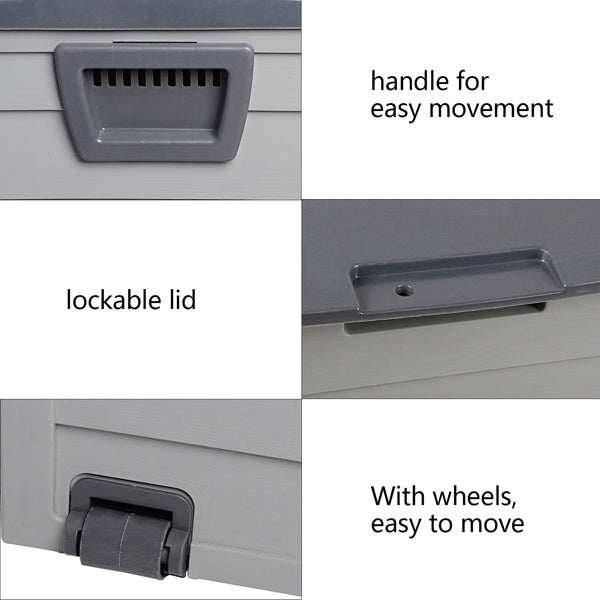 handle for
easy movement

lockable lid

With wheels,
easy to move