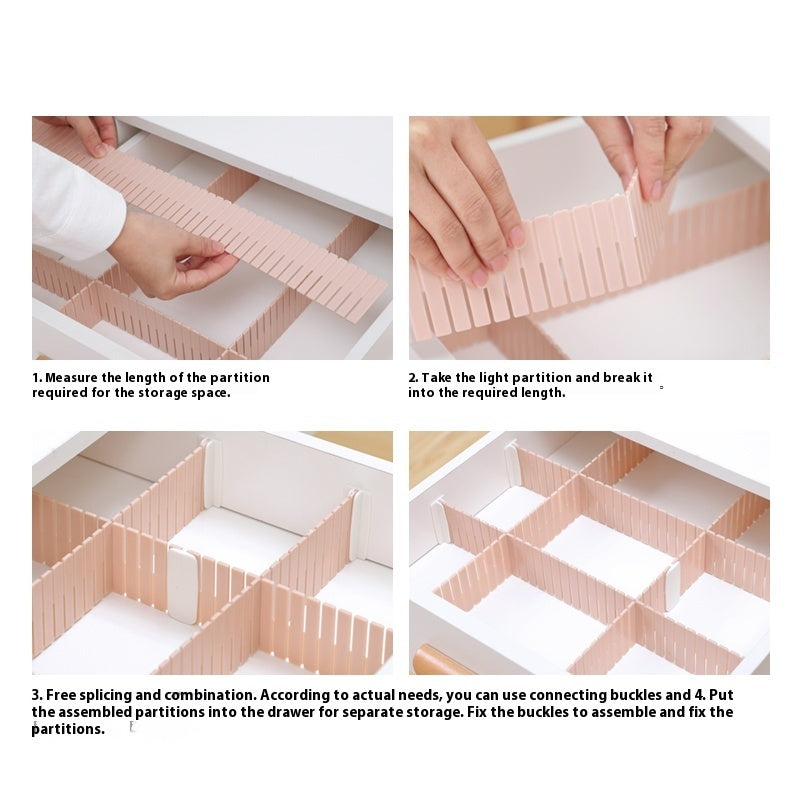 1. Measure the length of the partition required for the storage space.

2. Take the light partition and break it into the required length.

3. Free splicing and combination. According to actual needs, you can use connecting buckles and 4. Put the assembled partitions into the drawer for separate storage. Fix the buckles to assemble and fix the partitions.