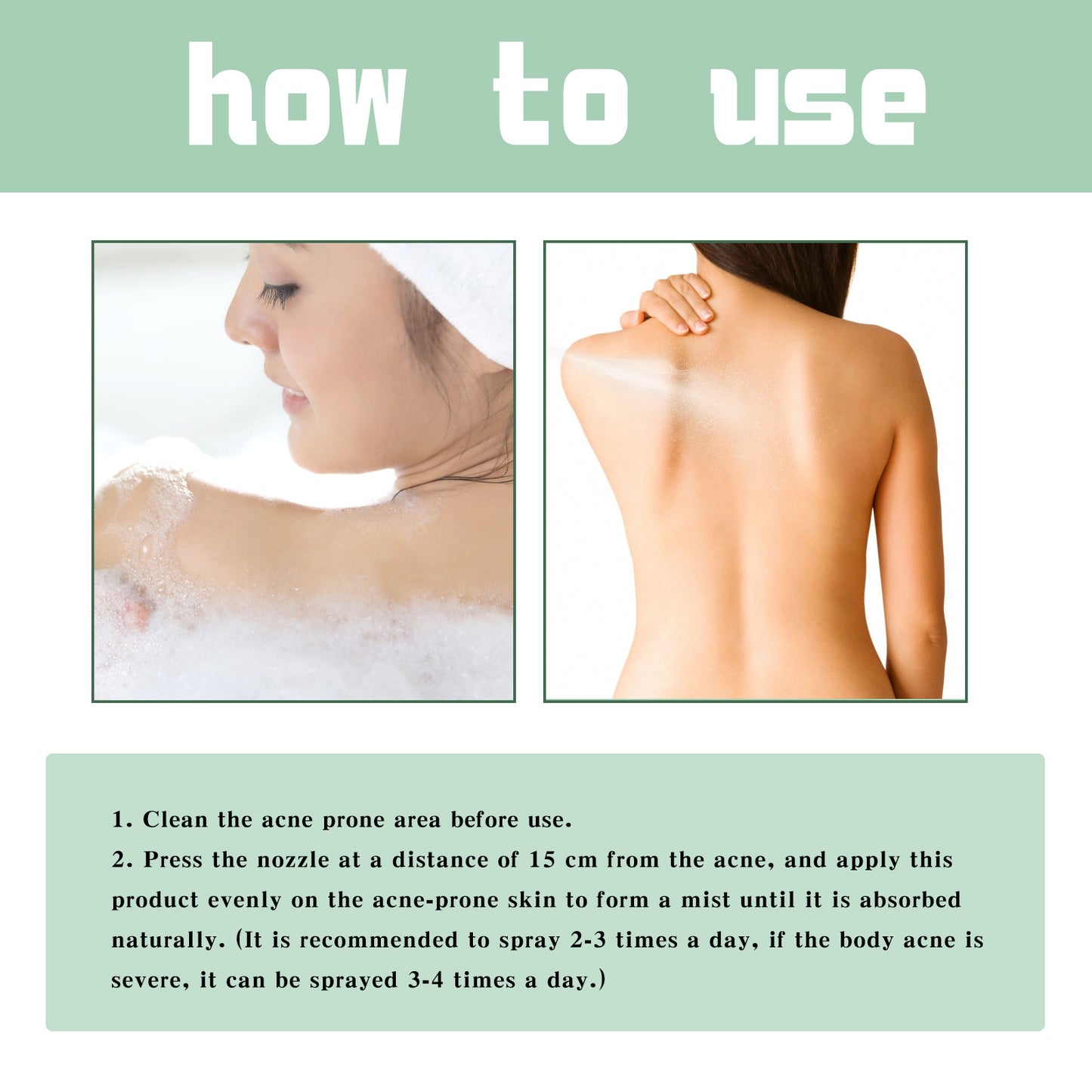 how to use

1. Clean the acne prone area before use.
2. Press the nozzle at a distance of 15 cm from the acne, and apply this product evenly on the acne-prone skin to form a mist until it is absorbed naturally. (It is recommended to spray 2-3 times a day, if the body acne is severe, it can be sprayed 3-4 times a day.)