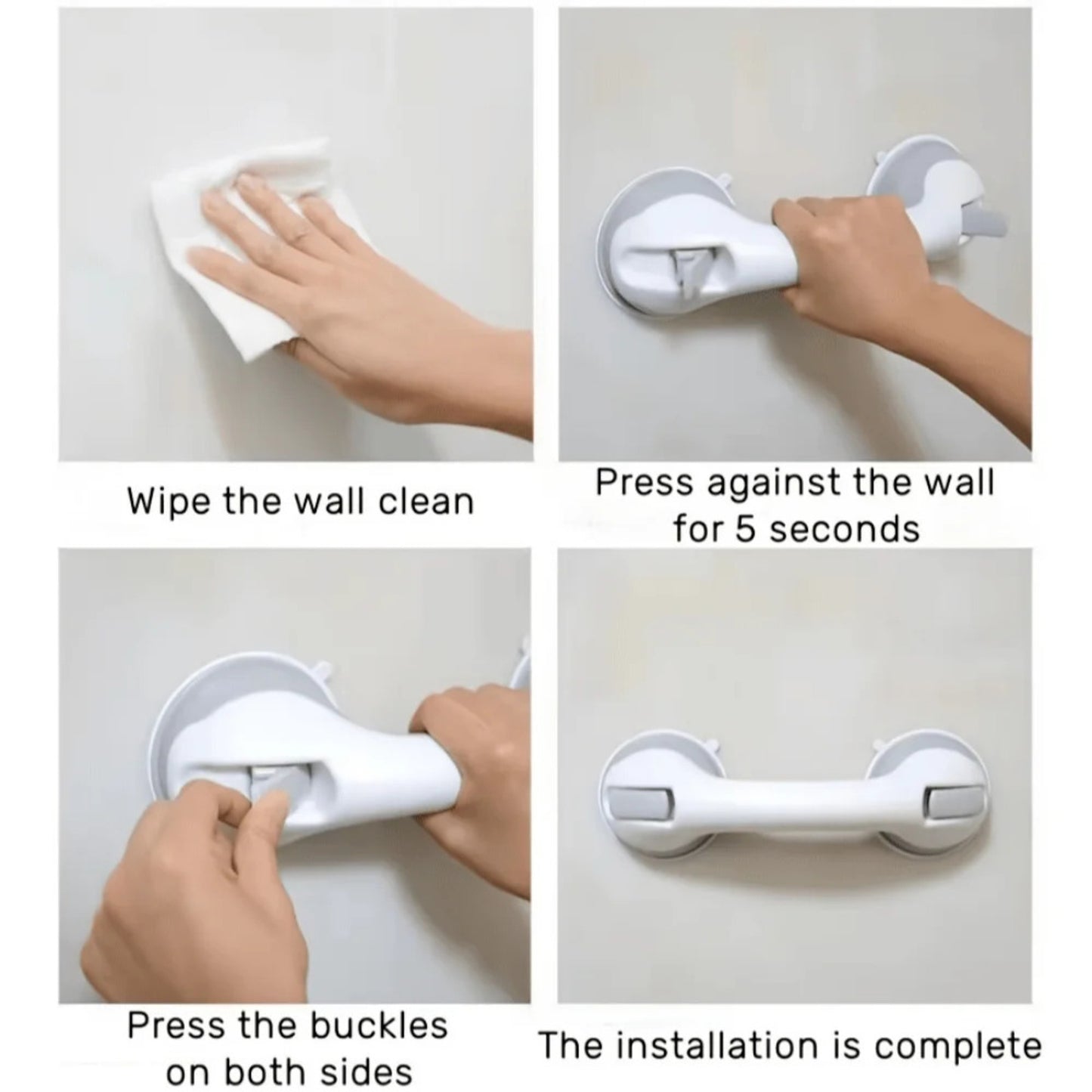 Wipe the wall clean

Press against the wall for 5 seconds

Press the buckles on both sides

The installation is complete