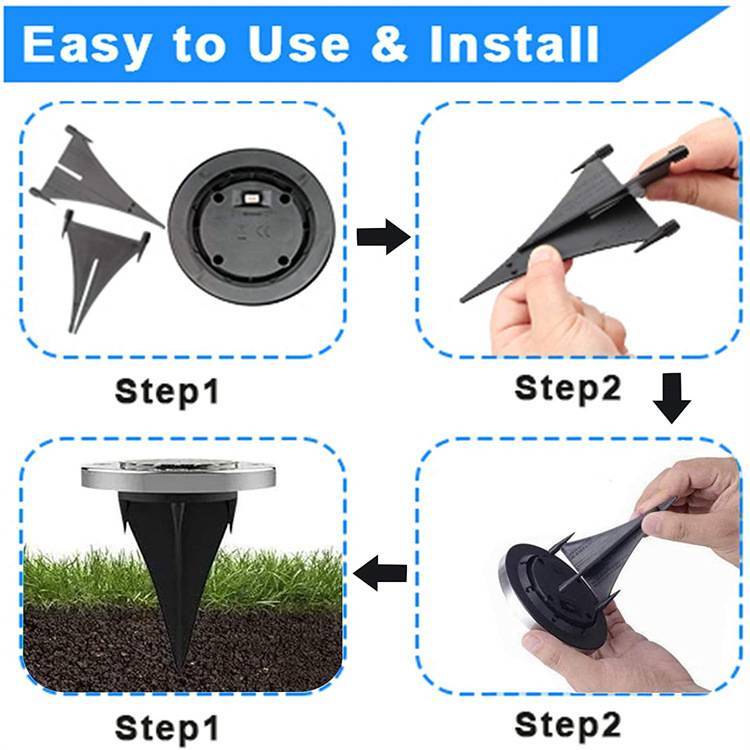 Easy to Use & Install

Step1

Step2

Step1

Step2