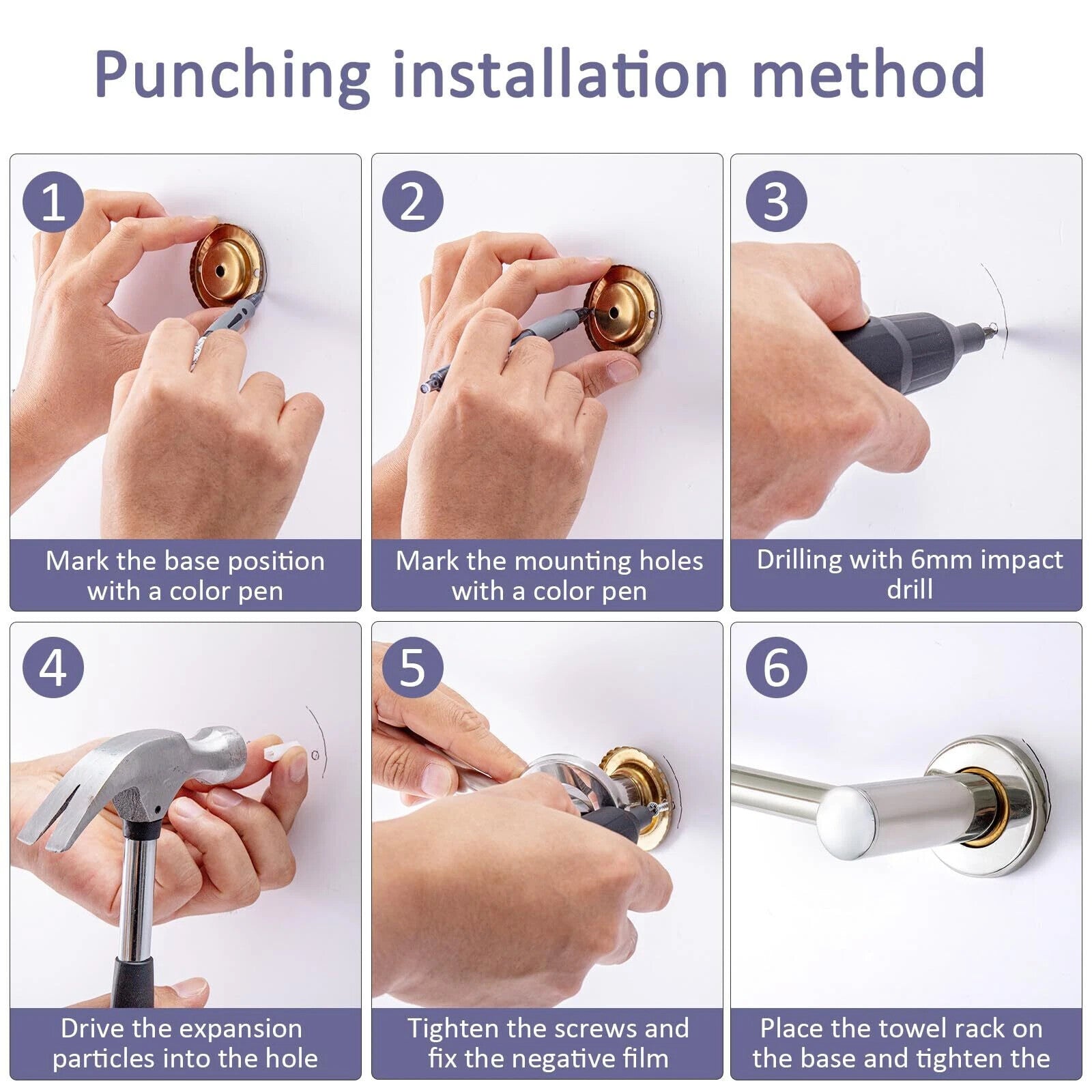 Punching installation method

1

Mark the base position with a color pen

2

Mark the mounting holes with a color pen

3

Drilling with 6mm impact drill

4

Drive the expansion particles into the hole

5

Tighten the screws and fix the negative film

6

Place the towel rack on the base and tighten the