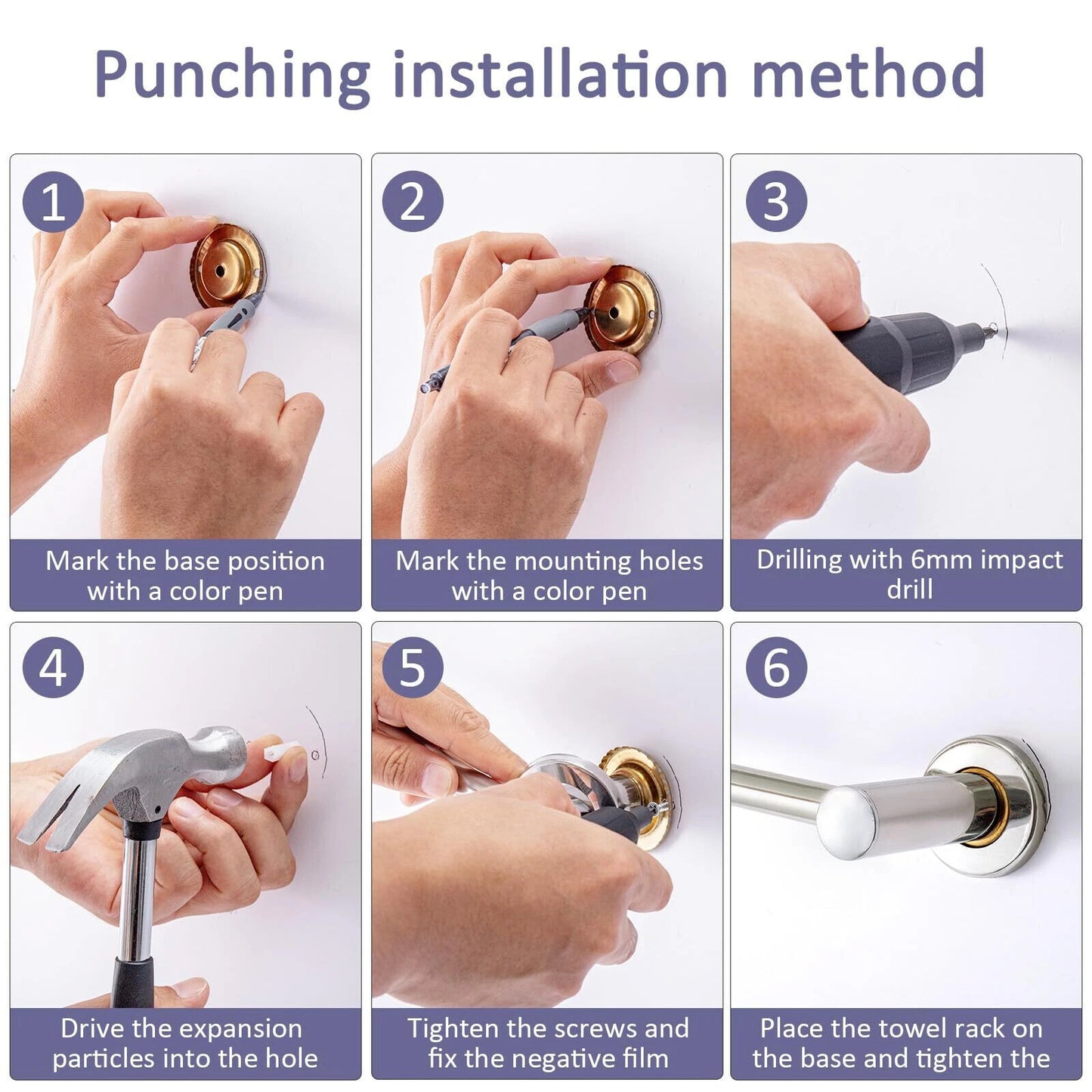 Punching installation method

1

Mark the base position with a color pen

2

Mark the mounting holes with a color pen

3

Drilling with 6mm impact drill

4

Drive the expansion particles into the hole

5

Tighten the screws and fix the negative film

6

Place the towel rack on the base and tighten the