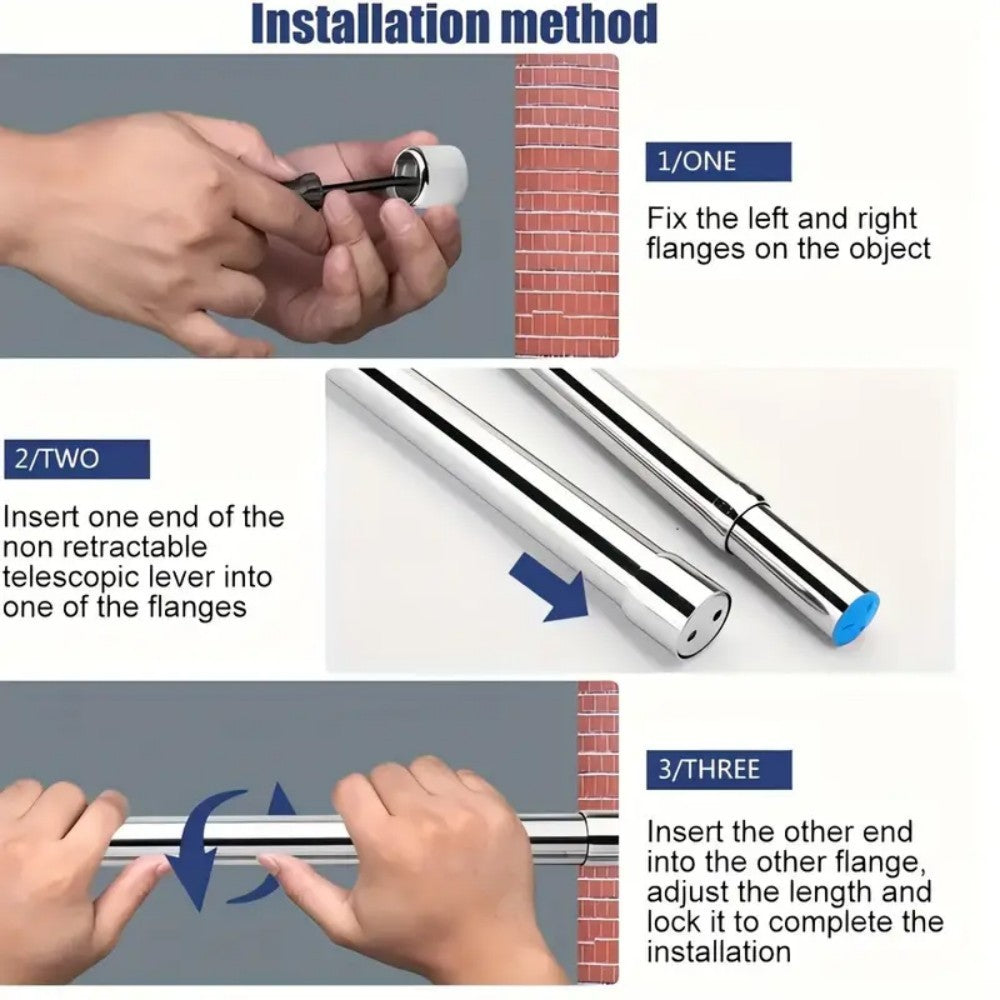 Installation method

1/ONE

Fix the left and right flanges on the object

2/TWO

Insert one end of the non retractable telescopic lever into one of the flanges

3/THREE

Insert the other end into the other flange, adjust the length and lock it to complete the installation