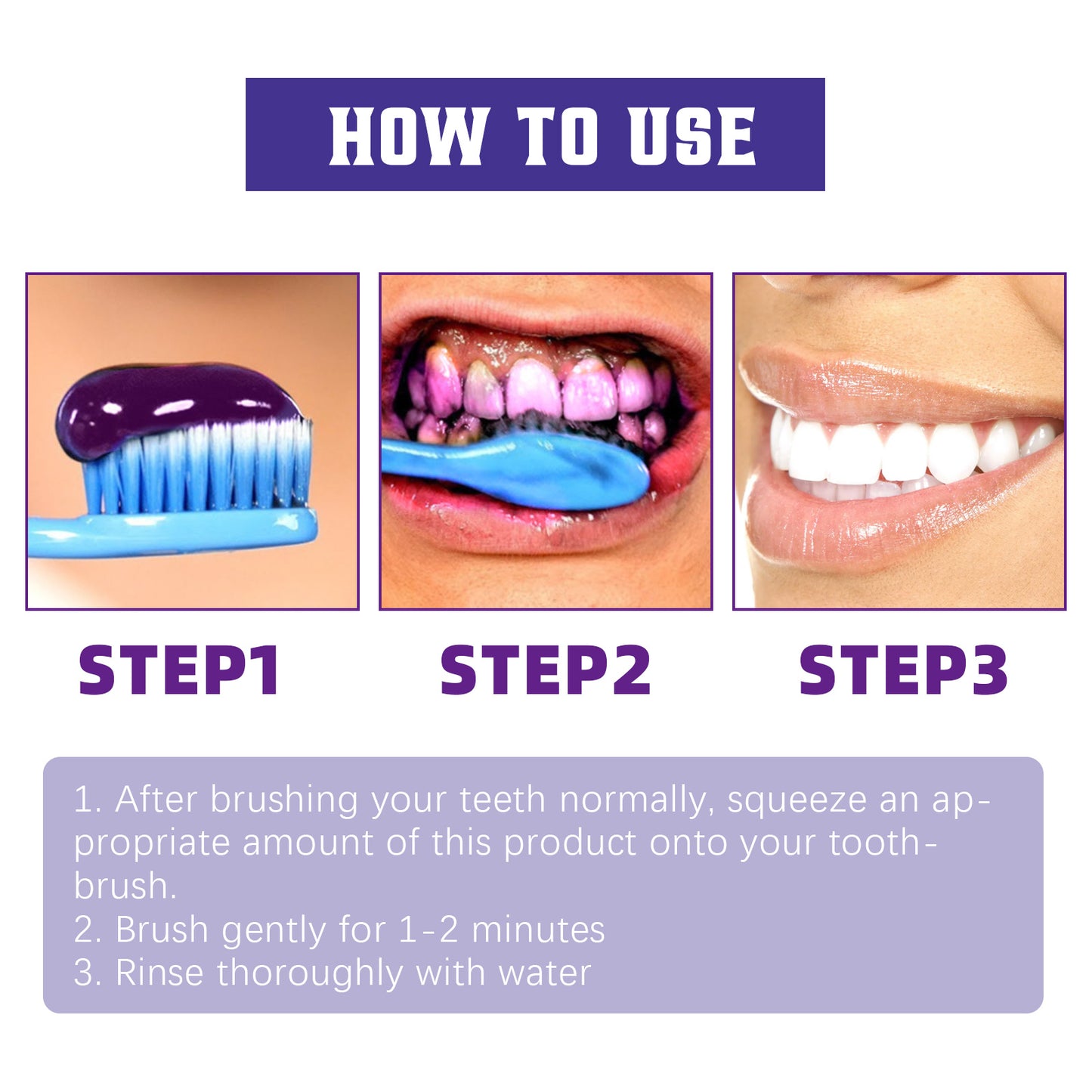 HOW TO USE

STEP1

STEP2

STEP3

1. After brushing your teeth normally, squeeze an appropriate amount of this product onto your toothbrush.
2. Brush gently for 1-2 minutes
3. Rinse thoroughly with water