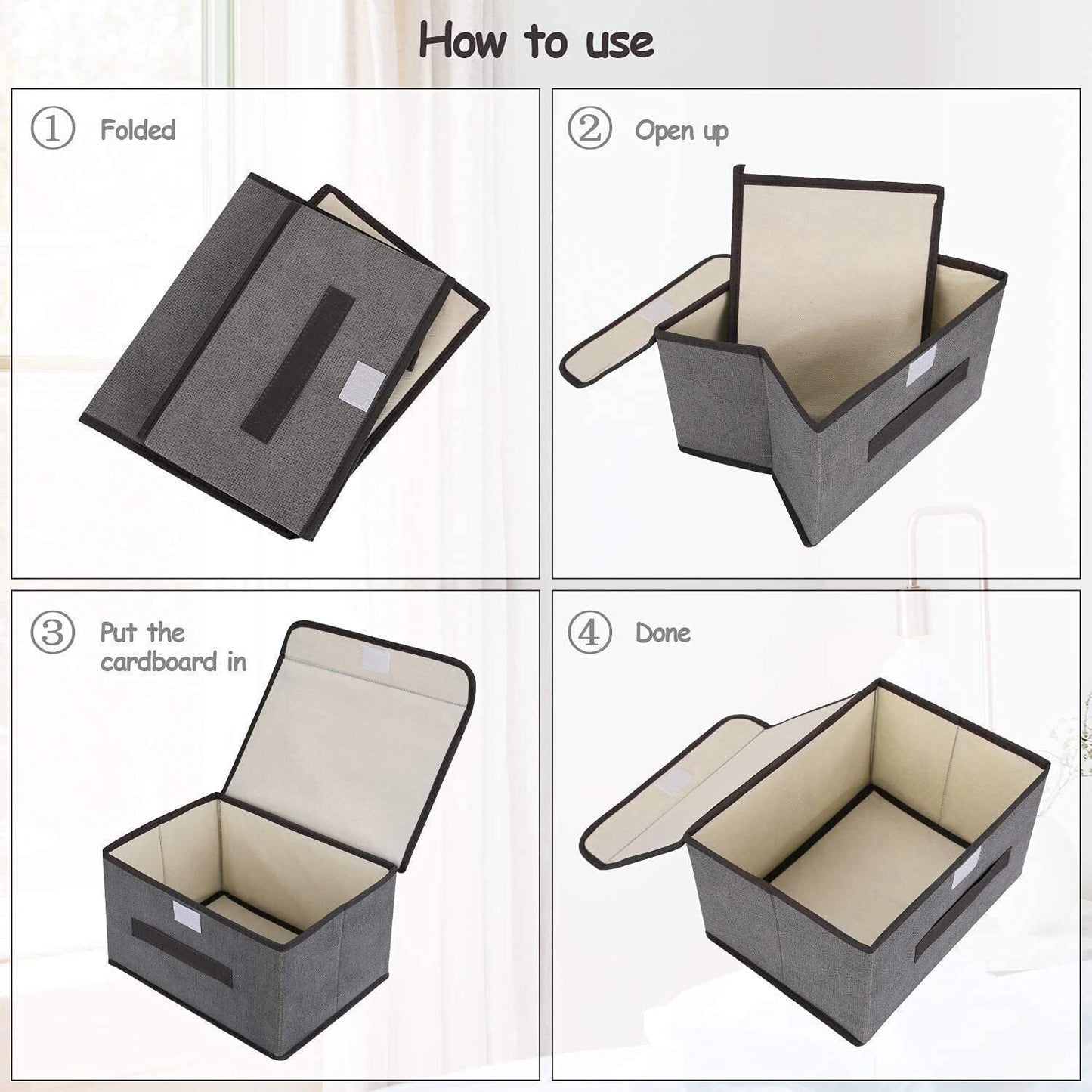 How to use

① Folded

② Open up

③ Put the cardboard in

④ Done