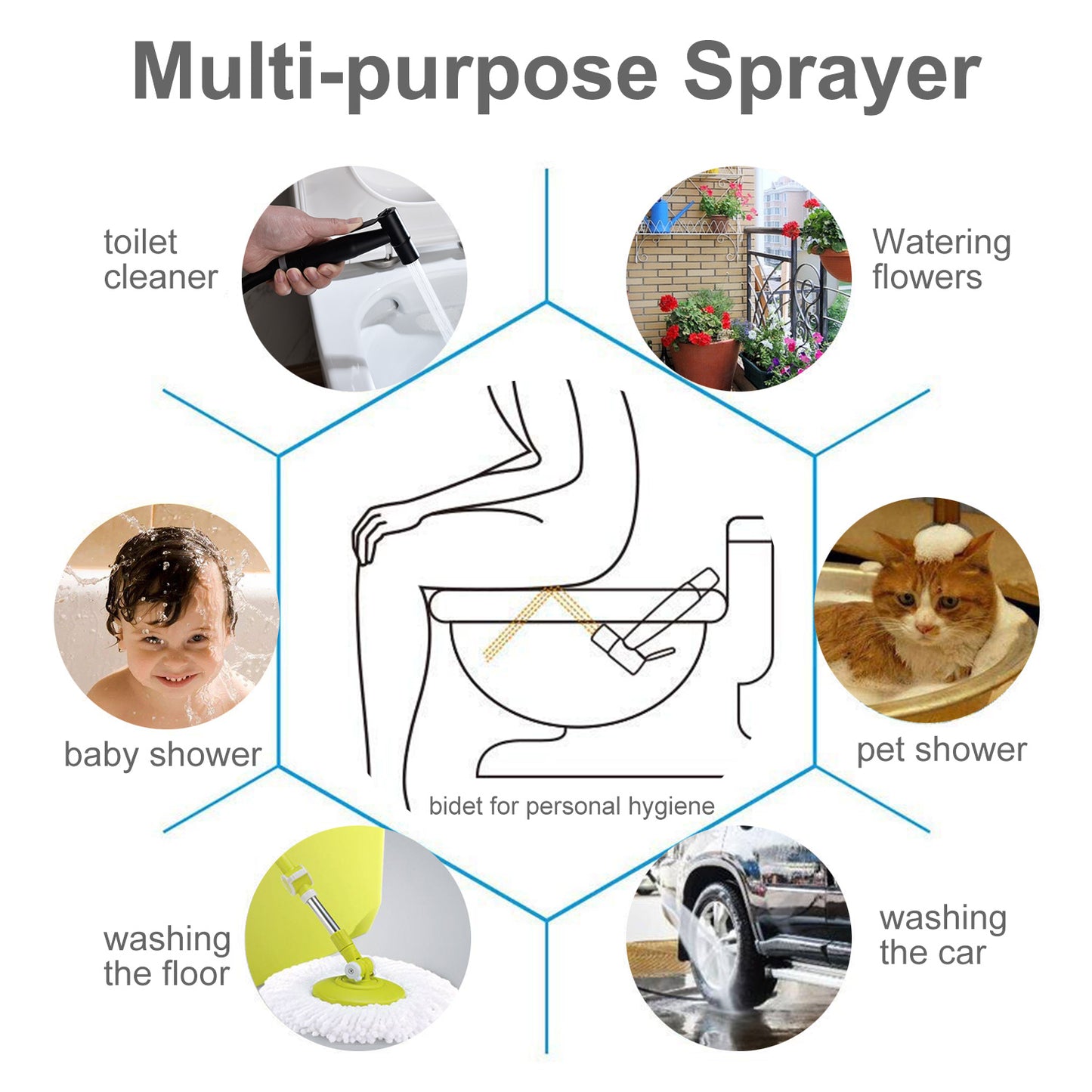 Multi-purpose Sprayer

toilet cleaner

Watering flowers

baby shower

pet shower

bidet for personal hygiene

washing the floor

washing the car