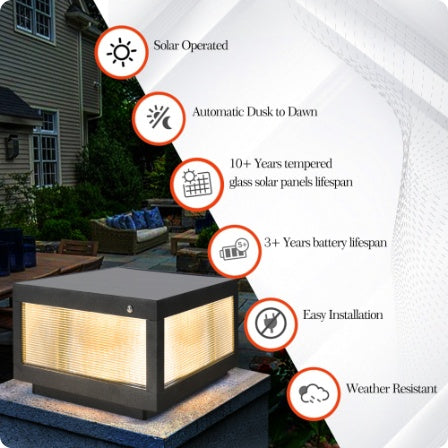 Solar Operated

Automatic Dusk to Dawn

10+ Years tempered glass solar panels lifespan

5+

3+ Years battery lifespan

Easy Installation

Weather Resistant