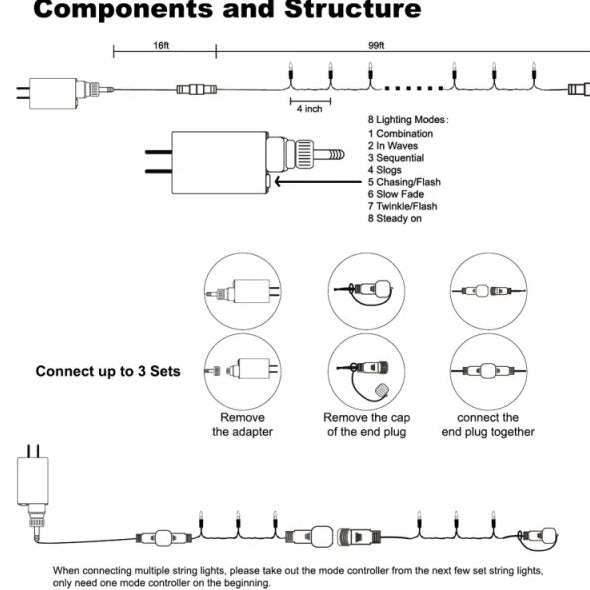 Components and Structure

16ft

99ft

4 inch

8 Lighting Modes:
1 Combination
2 In Waves
3 Sequential
4 Slogs
5 Chasing/Flash
6 Slow Fade
7 Twinkle/Flash
8 Steady on

Connect up to 3 Sets

Remove the adapter

Remove the cap of the end plug

connect the end plug together

When connecting multiple string lights, please take out the mode controller from the next few set string lights, only need one mode controller on the beginning.