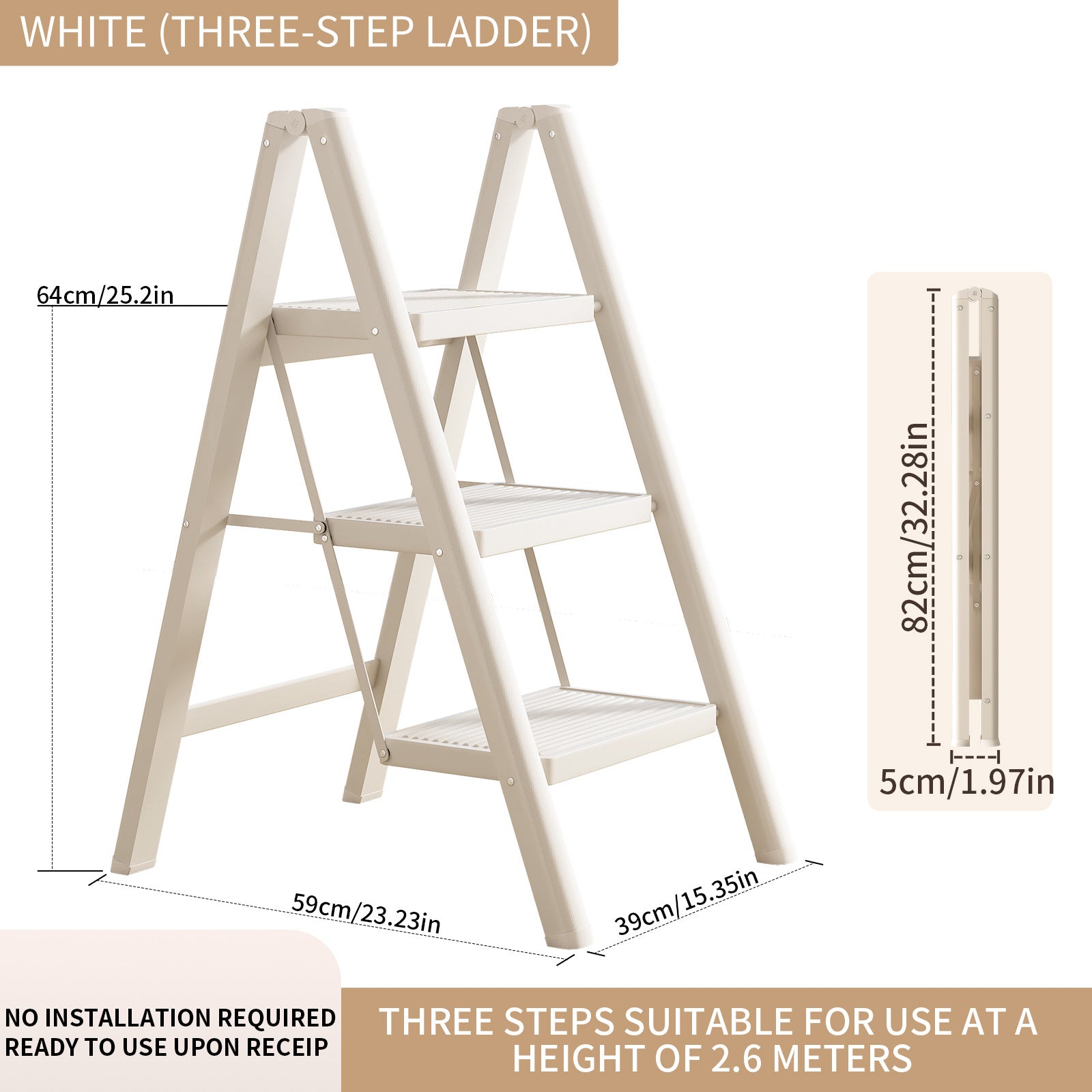 WHITE (THREE-STEP LADDER)

64cm/25.2in

82cm/32.28in

5cm/1.97in

59cm/23.23in

39cm/15.35in

NO INSTALLATION REQUIRED
READY TO USE UPON RECEIP

THREE STEPS SUITABLE FOR USE AT A HEIGHT OF 2.6 METERS