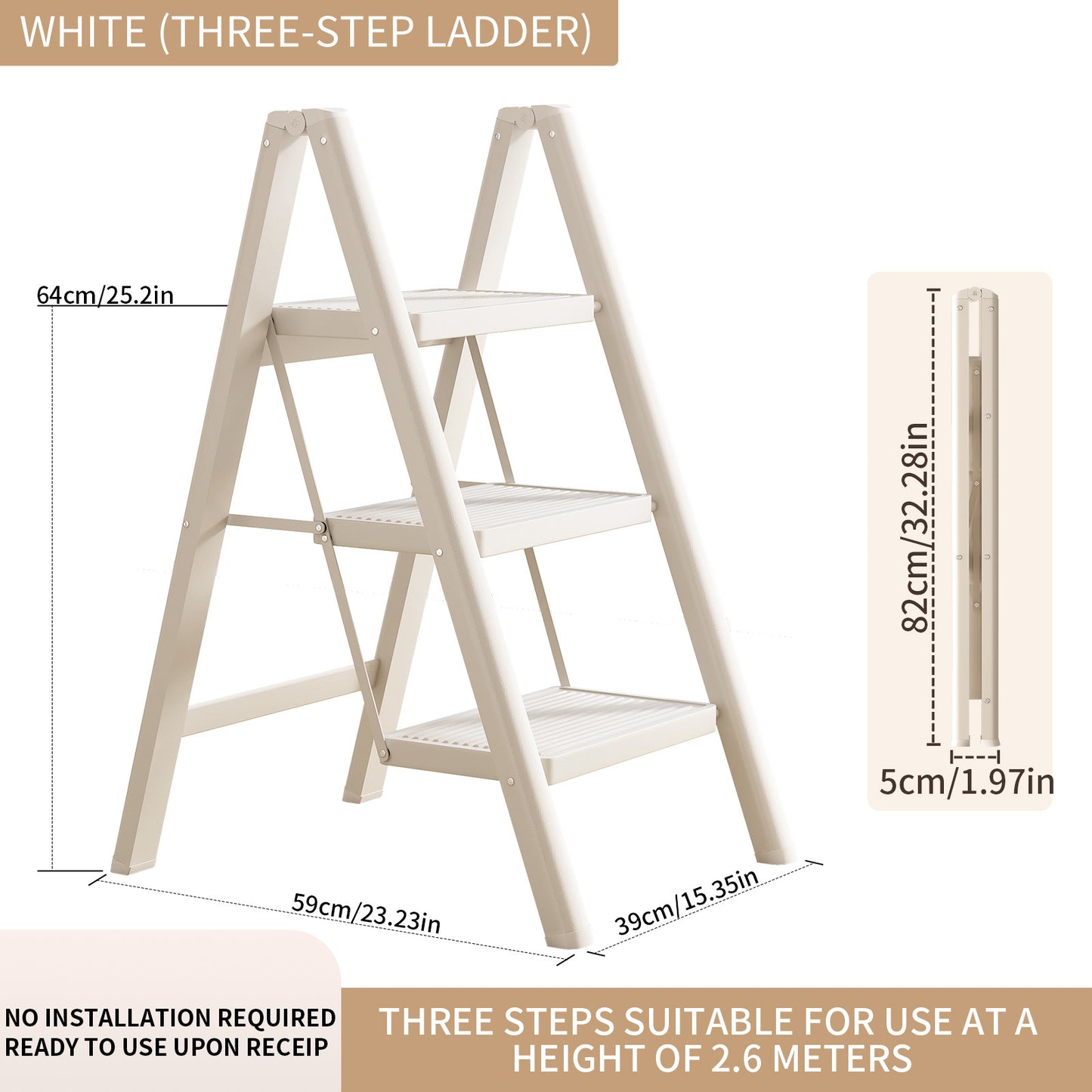 WHITE (THREE-STEP LADDER)

64cm/25.2in

82cm/32.28in

5cm/1.97in

59cm/23.23in

39cm/15.35in

NO INSTALLATION REQUIRED
READY TO USE UPON RECEIP

THREE STEPS SUITABLE FOR USE AT A HEIGHT OF 2.6 METERS