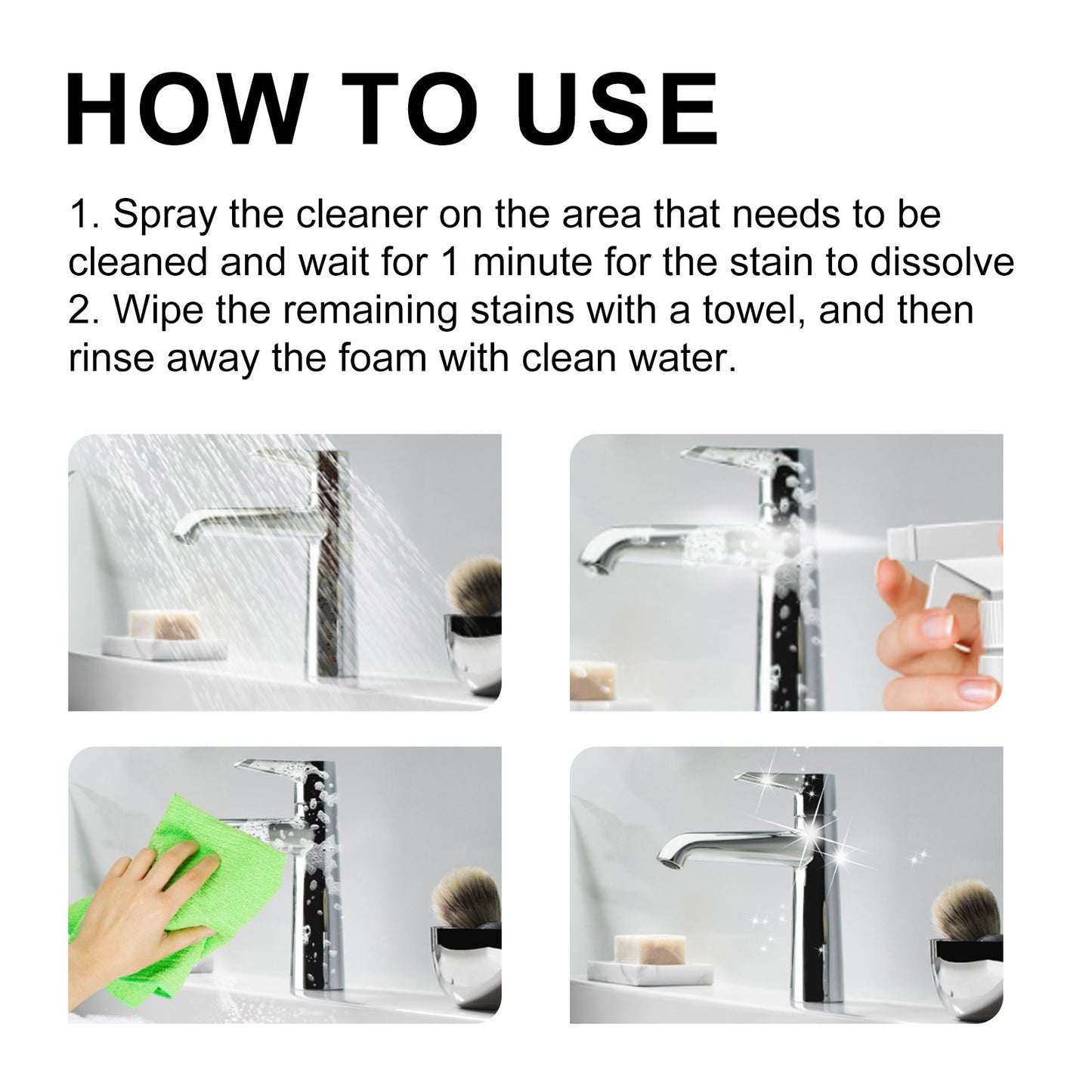 HOW TO USE

1. Spray the cleaner on the area that needs to be cleaned and wait for 1 minute for the stain to dissolve
2. Wipe the remaining stains with a towel, and then rinse away the foam with clean water.