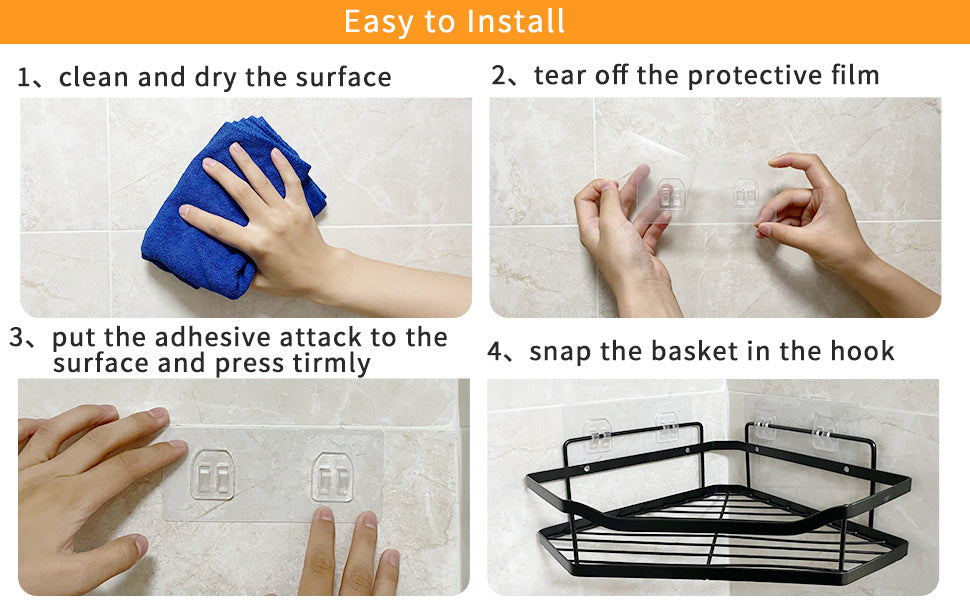 Easy to Install

1、clean and dry the surface

2、tear off the protective film

3、put the adhesive attack to the surface and press tirmly

4、snap the basket in the hook